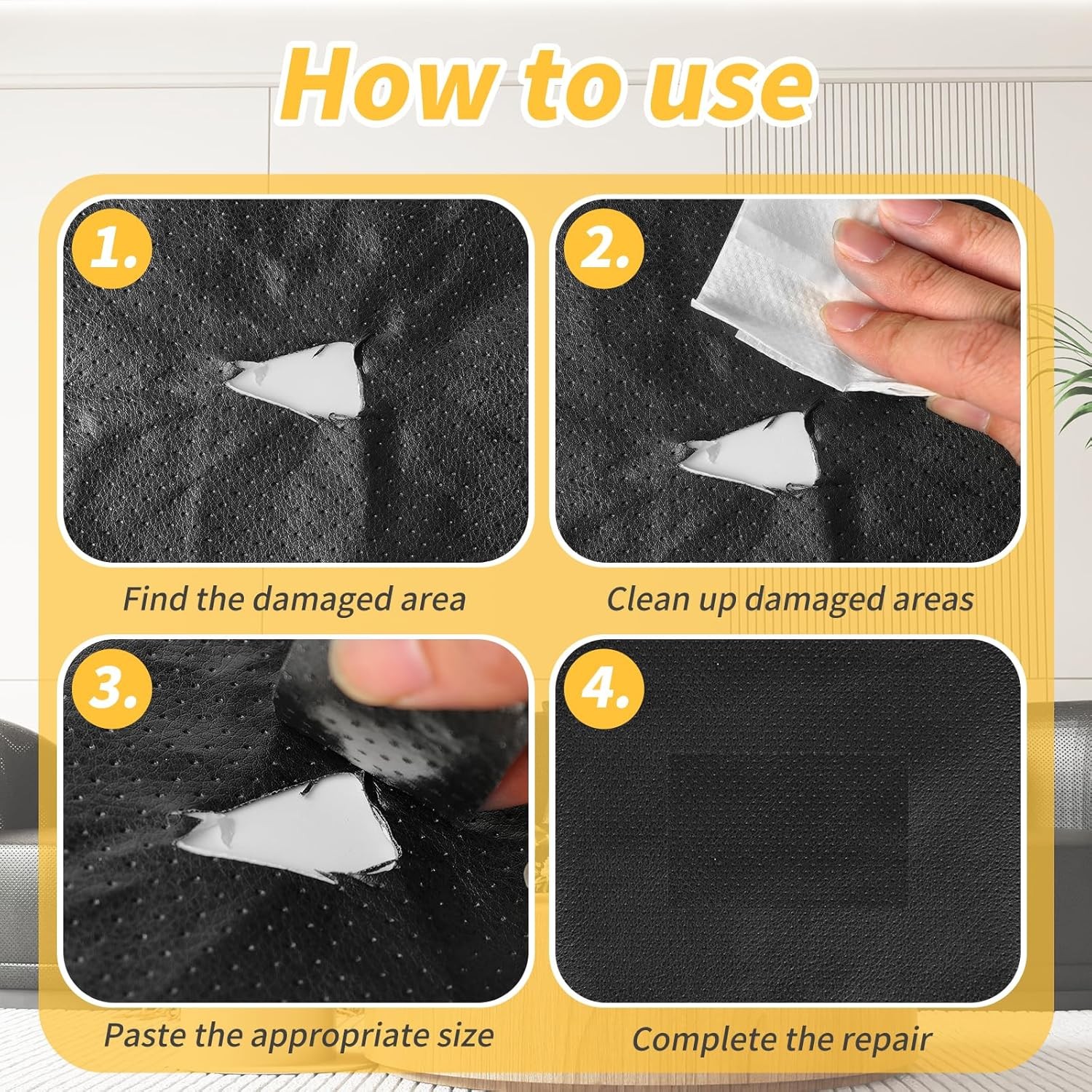 How to use

1.

Find the damaged area

2.

Clean up damaged areas

3.

Paste the appropriate size

4.

Complete the repair