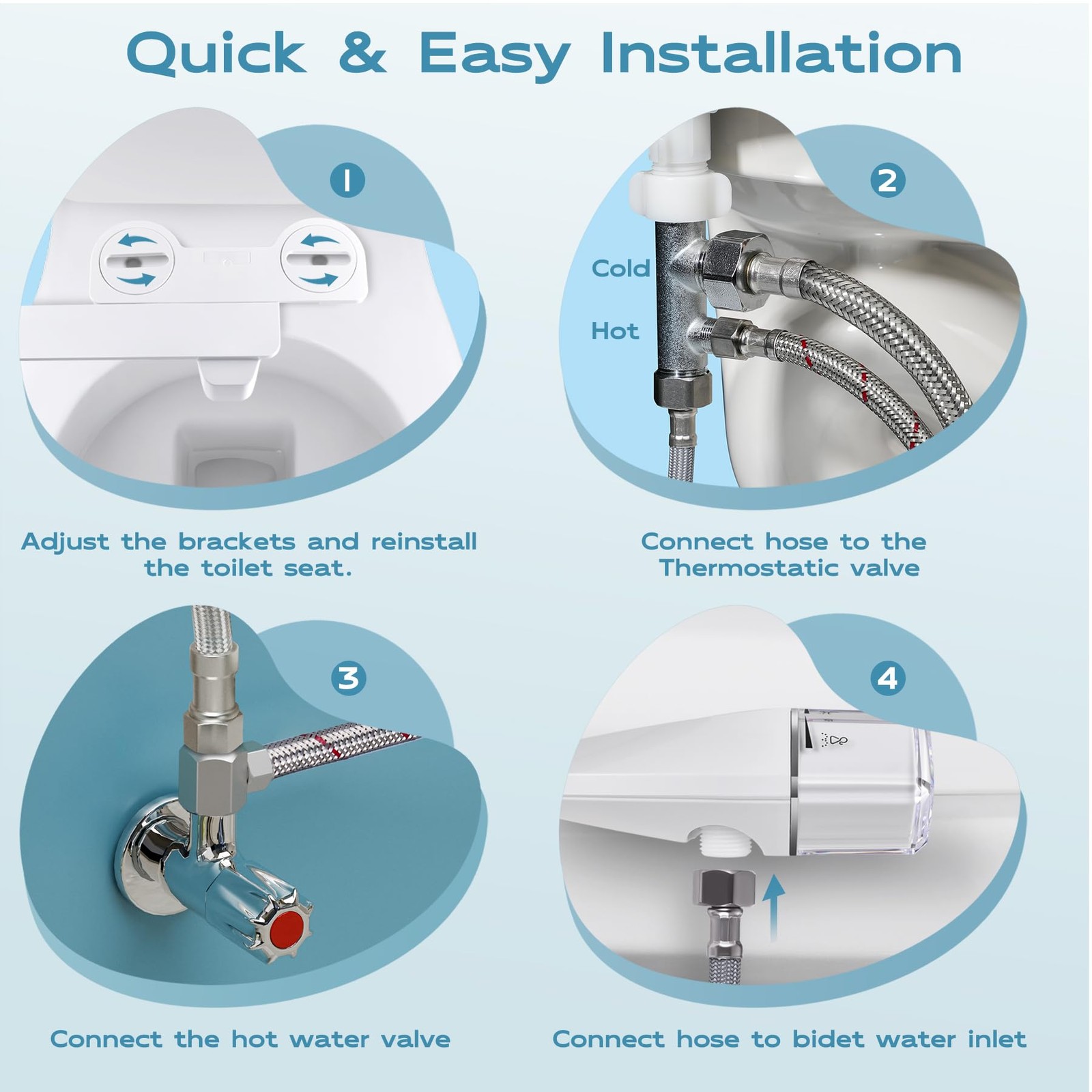 Quick & Easy Installation

1

Adjust the brackets and reinstall the toilet seat.

2

Cold

Hot

Connect hose to the Thermostatic valve

3

Connect the hot water valve

4

Connect hose to bidet water inlet