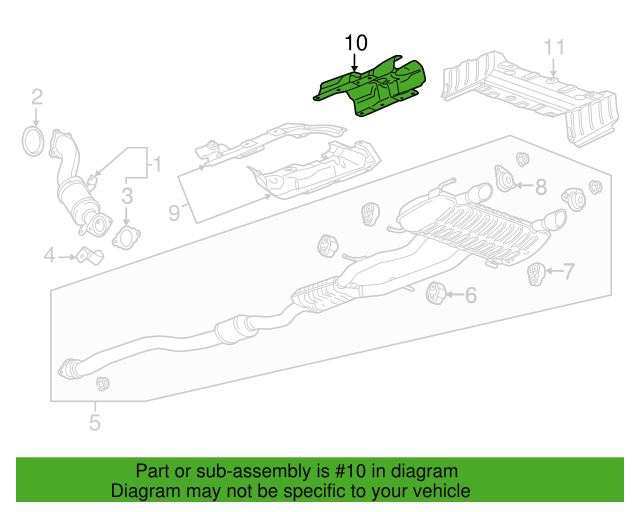 10
11
2
1
3
9
8
4
7
6
5

Part or sub-assembly is #10 in diagram
Diagram may not be specific to your vehicle