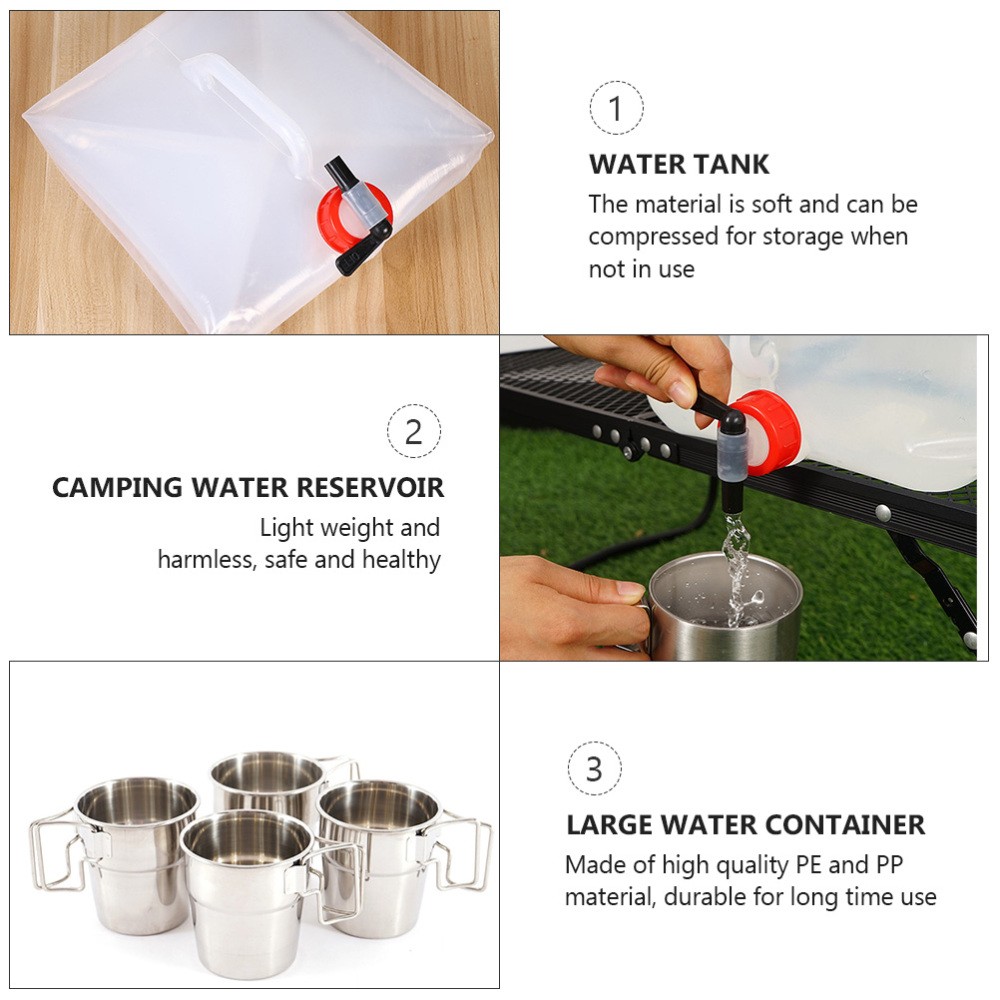 1

WATER TANK

The material is soft and can be compressed for storage when not in use

2

CAMPING WATER RESERVOIR

Light weight and harmless, safe and healthy

3

LARGE WATER CONTAINER

Made of high quality PE and PP material, durable for long time use