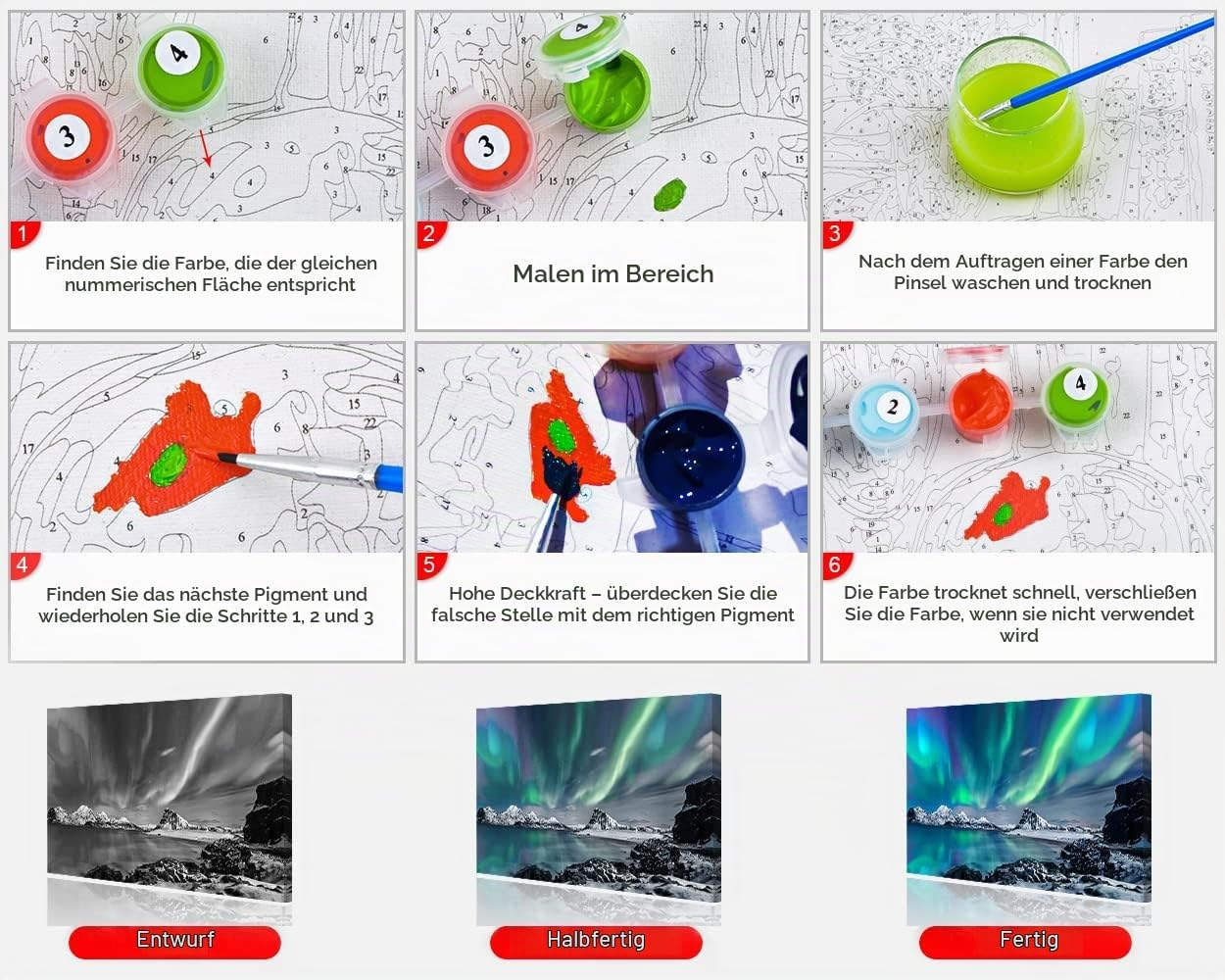 1
Finden Sie die Farbe, die der gleichen nummerischen Fläche entspricht

2
Malen im Bereich

3
Nach dem Auftragen einer Farbe den Pinsel waschen und trocknen

4
Finden Sie das nächste Pigment und wiederholen Sie die Schritte 1, 2 und 3

5
Hohe Deckkraft – überdecken Sie die falsche Stelle mit dem richtigen Pigment

6
Die Farbe trocknet schnell, verschließen Sie die Farbe, wenn sie nicht verwendet wird

Entwurf

Halbfertig

Fertig