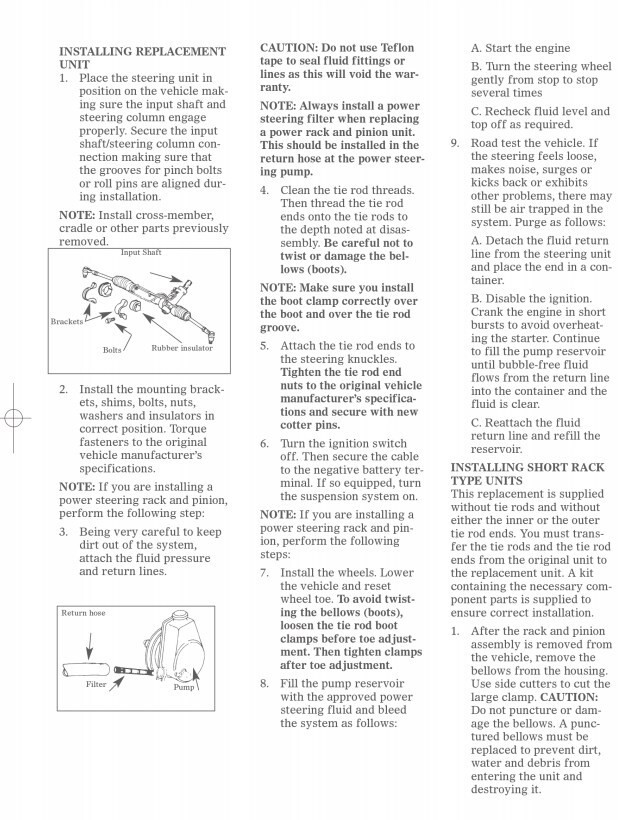 INSTALLING REPLACEMENT UNIT

1. Place the steering unit in position on the vehicle making sure the input shaft and steering column engage properly. Secure the input shaft/steering column connection making sure that the grooves for pinch bolts or roll pins are aligned during installation.

NOTE: Install cross-member, cradle or other parts previously removed.

Input Shaft

Brackets

Bolts

Rubber insulator

2. Install the mounting brackets, shims, bolts, nuts, washers and insulators in correct position. Torque fasteners to the original vehicle manufacturer's specifications.

NOTE: If you are installing a power steering rack and pinion, perform the following step:

3. Being very careful to keep dirt out of the system, attach the fluid pressure and return lines.

Return hose

Filter

Pump

CAUTION: Do not use Teflon tape to seal fluid fittings or lines as this will void the warranty.

NOTE: Always install a power steering filter when replacing a power rack and pinion unit. This should be installed in the return hose at the power steering pump.

4. Clean the tie rod threads. Then thread the tie rod ends onto the tie rods to the depth noted at disassembly. Be careful not to twist or damage the bellows (boots).

NOTE: Make sure you install the boot clamp correctly over the boot and over the tie rod groove.

5. Attach the tie rod ends to the steering knuckles. Tighten the tie rod end nuts to the original vehicle manufacturer's specifications and secure with new cotter pins.

6. Turn the ignition switch off. Then secure the cable to the negative battery terminal. If so equipped, turn the suspension system on.

NOTE: If you are installing a power steering rack and pinion, perform the following steps:

7. Install the wheels. Lower the vehicle and reset wheel toe. To avoid twisting the bellows (boots), loosen the tie rod boot clamps before toe adjustment. Then tighten clamps after toe adjustment.

8. Fill the pump reservoir with the approved power steering fluid and bleed the system as follows:

A. Start the engine

B. Turn the steering wheel gently from stop to stop several times

C. Recheck fluid level and top off as required.

9. Road test the vehicle. If the steering feels loose, makes noise, surges or kicks back or exhibits other problems, there may still be air trapped in the system. Purge as follows:

A. Detach the fluid return line from the steering unit and place the end in a container.

B. Disable the ignition. Crank the engine in short bursts to avoid overheating the starter. Continue to fill the pump reservoir until bubble-free fluid flows from the return line into the container and the fluid is clear.

C. Reattach the fluid return line and refill the reservoir.

INSTALLING SHORT RACK TYPE UNITS
This replacement is supplied without tie rods and without either the inner or the outer tie rod ends. You must transfer the tie rods and the tie rod ends from the original unit to the replacement unit. A kit containing the necessary component parts is supplied to ensure correct installation.

1. After the rack and pinion assembly is removed from the vehicle, remove the bellows from the housing. Use side cutters to cut the large clamp. CAUTION: Do not puncture or damage the bellows. A punctured bellows must be replaced to prevent dirt, water and debris from entering the unit and destroying it.