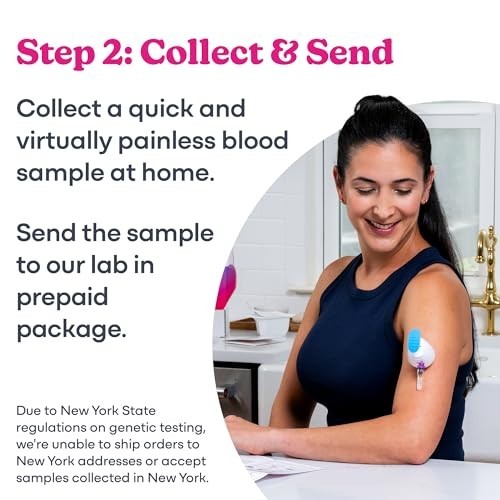 Step 2: Collect & Send

Collect a quick and virtually painless blood sample at home.

Send the sample to our lab in prepaid package.

Due to New York State regulations on genetic testing, we're unable to ship orders to New York addresses or accept samples collected in New York.