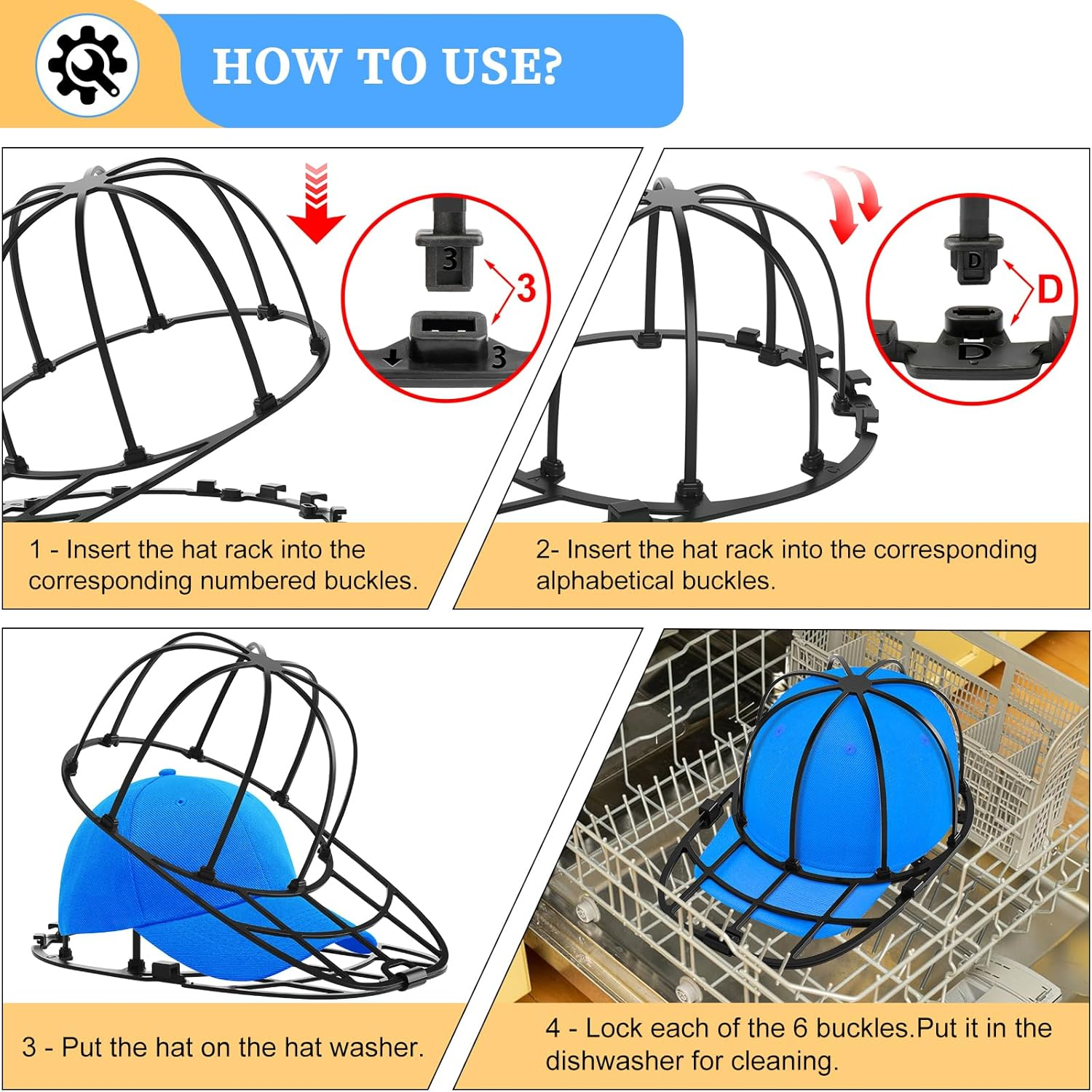 HOW TO USE?

3

3

3

1 - Insert the hat rack into the corresponding numbered buckles.

D

D

D

2- Insert the hat rack into the corresponding alphabetical buckles.

3 - Put the hat on the hat washer.

4 - Lock each of the 6 buckles.Put it in the dishwasher for cleaning.