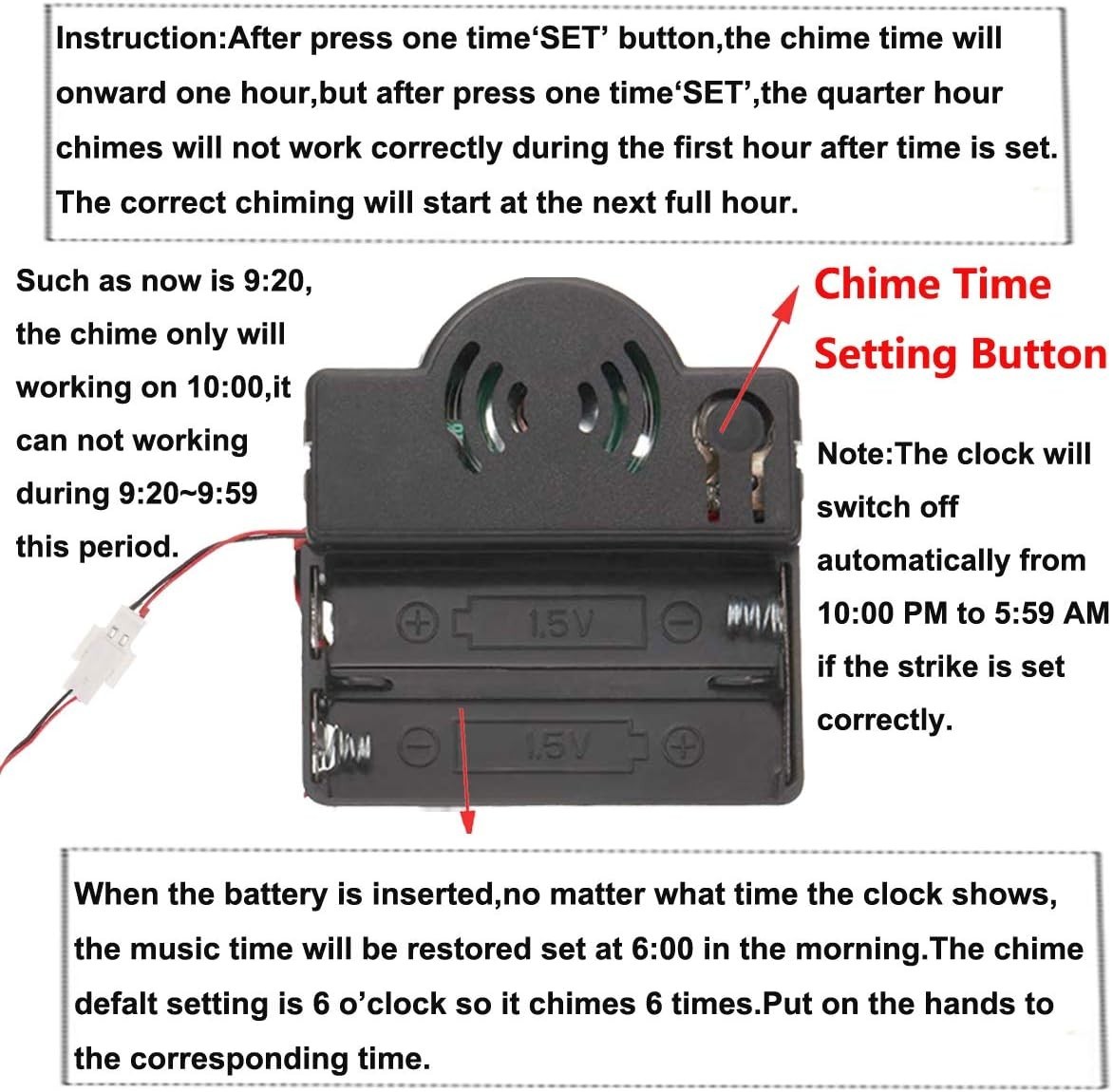 Instruction:After press one time'SET' button,the chime time will onward one hour,but after press one time'SET',the quarter hour chimes will not work correctly during the first hour after time is set. The correct chiming will start at the next full hour.

Such as now is 9:20, the chime only will working on 10:00,it can not working during 9:20~9:59 this period.

Chime Time Setting Button

Note:The clock will switch off automatically from 10:00 PM to 5:59 AM if the strike is set correctly.

1.5V

1.5V

When the battery is inserted,no matter what time the clock shows, the music time will be restored set at 6:00 in the morning.The chime defalt setting is 6 o'clock so it chimes 6 times.Put on the hands to the corresponding time.