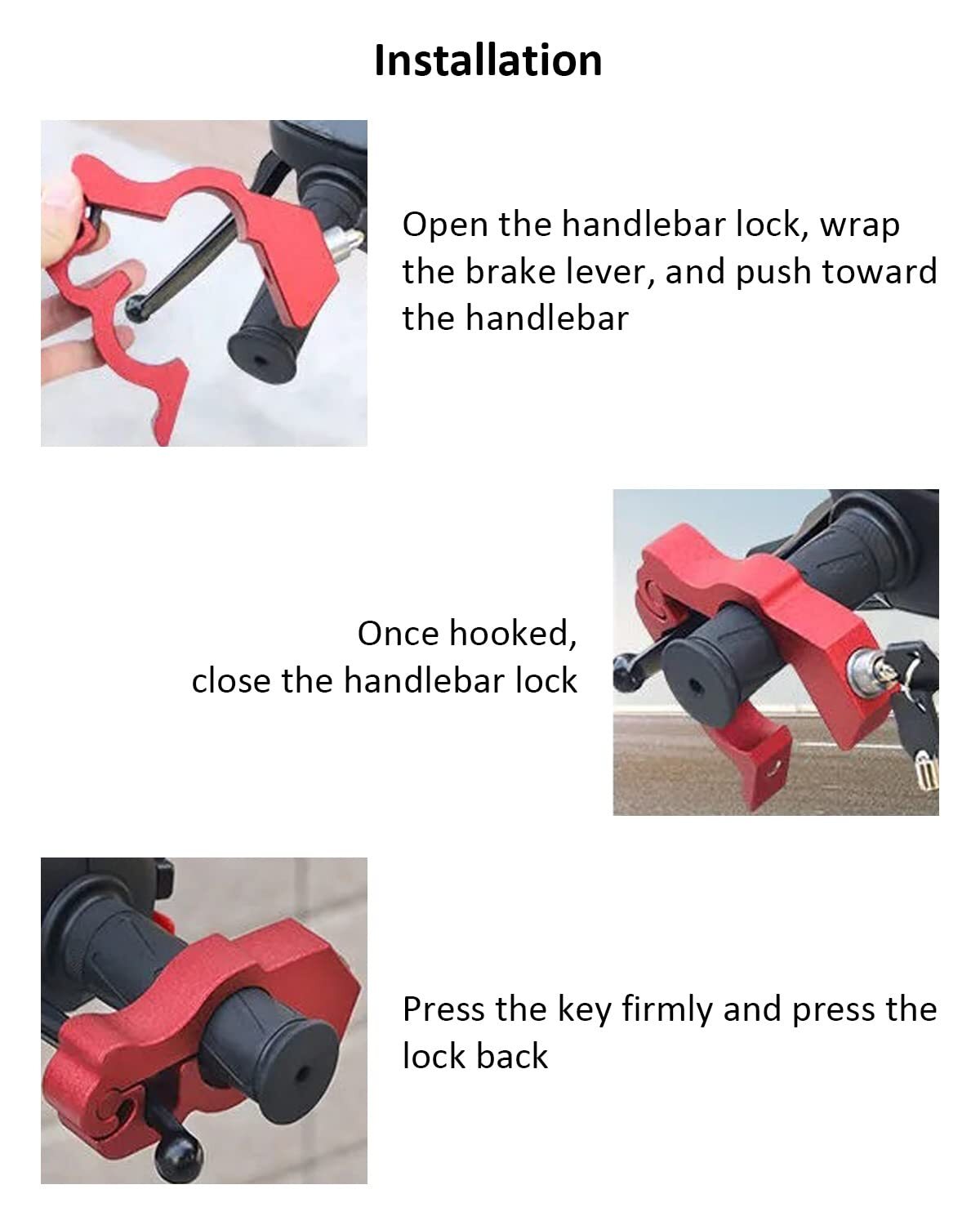 Installation

Open the handlebar lock, wrap the brake lever, and push toward the handlebar

Once hooked, close the handlebar lock

Press the key firmly and press the lock back