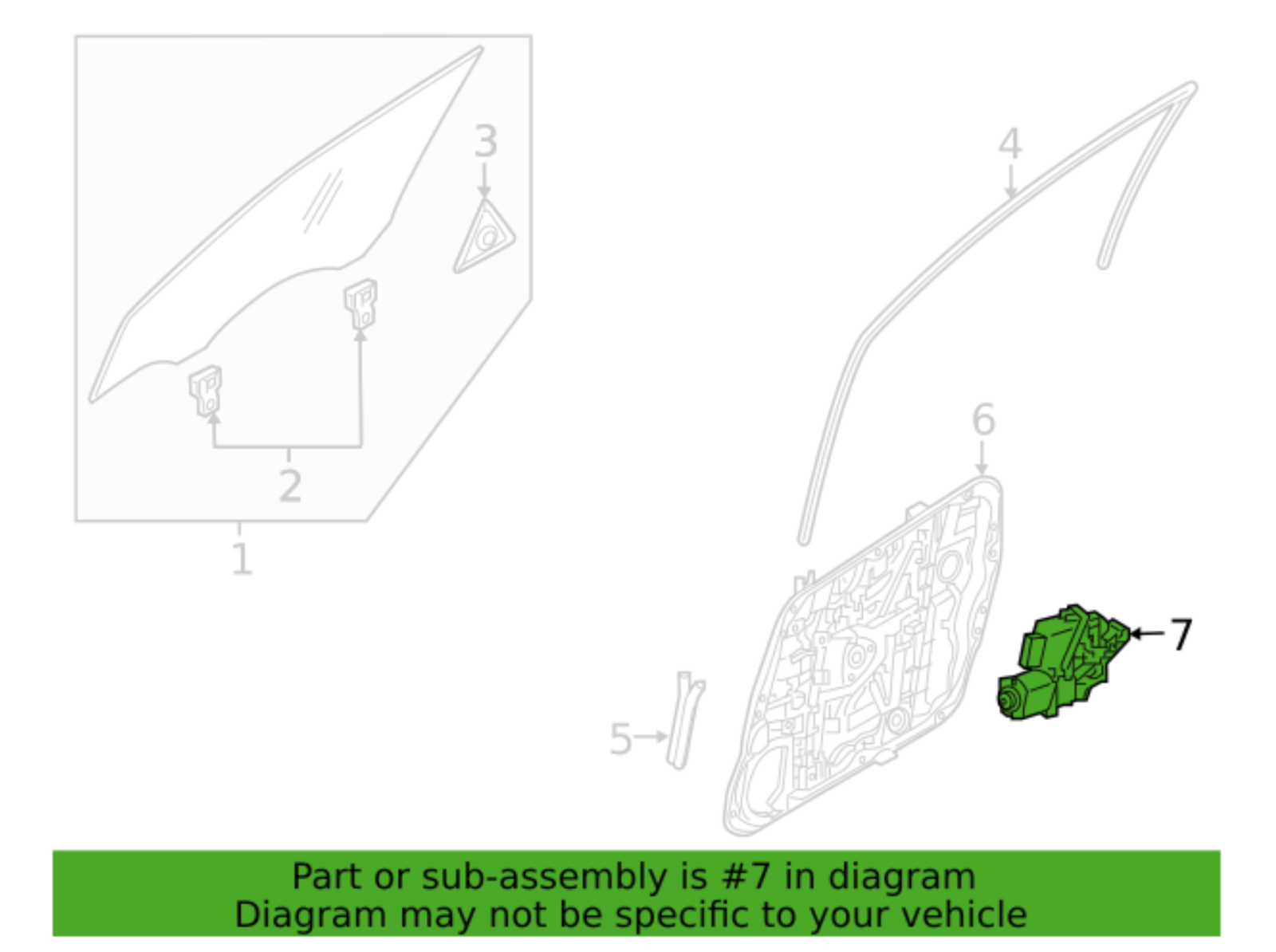 3
4
2
1
6
7
5

Part or sub-assembly is #7 in diagram
Diagram may not be specific to your vehicle