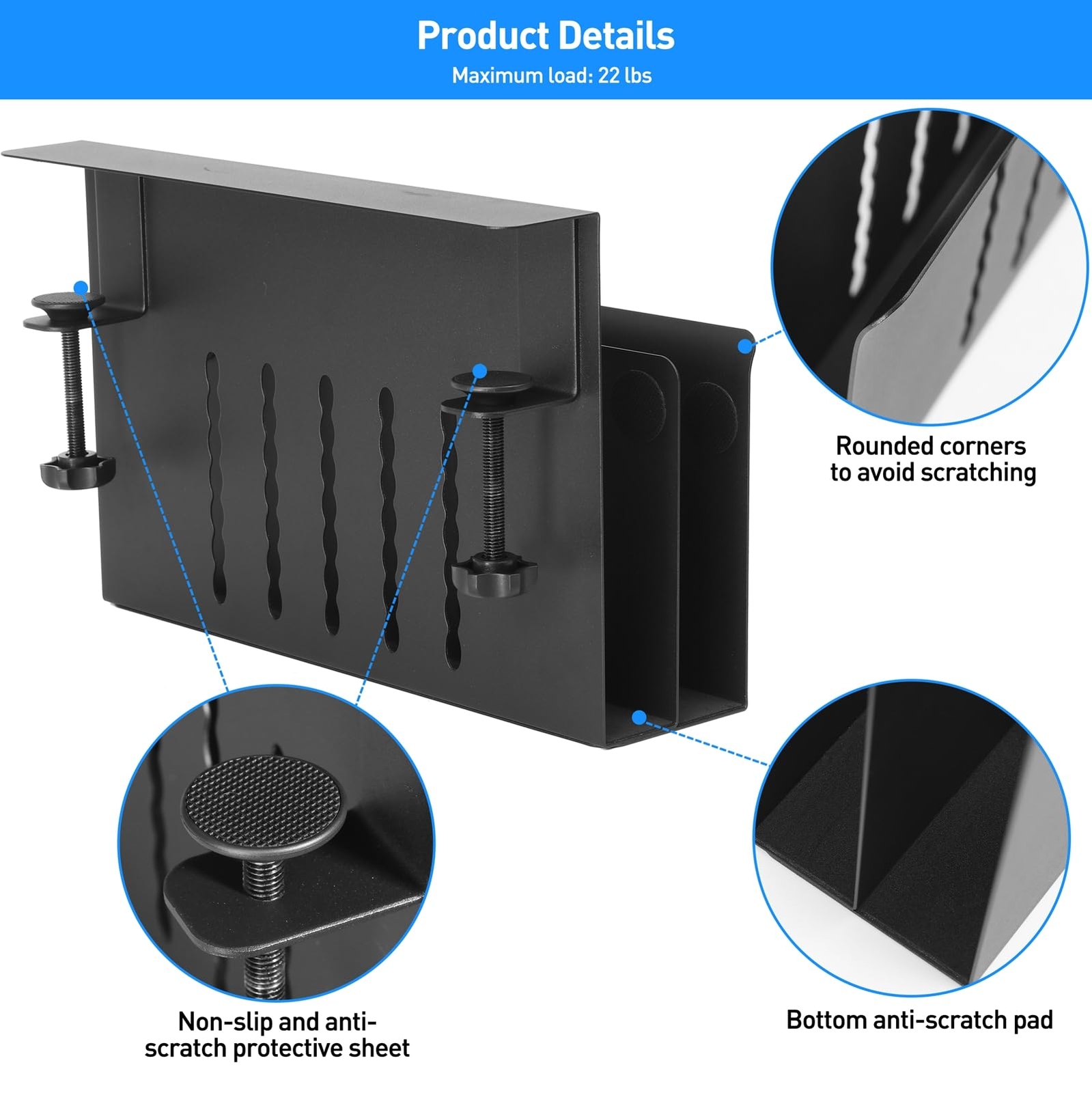 Product Details

Maximum load: 22 lbs

Rounded corners to avoid scratching

Non-slip and anti-scratch protective sheet

Bottom anti-scratch pad