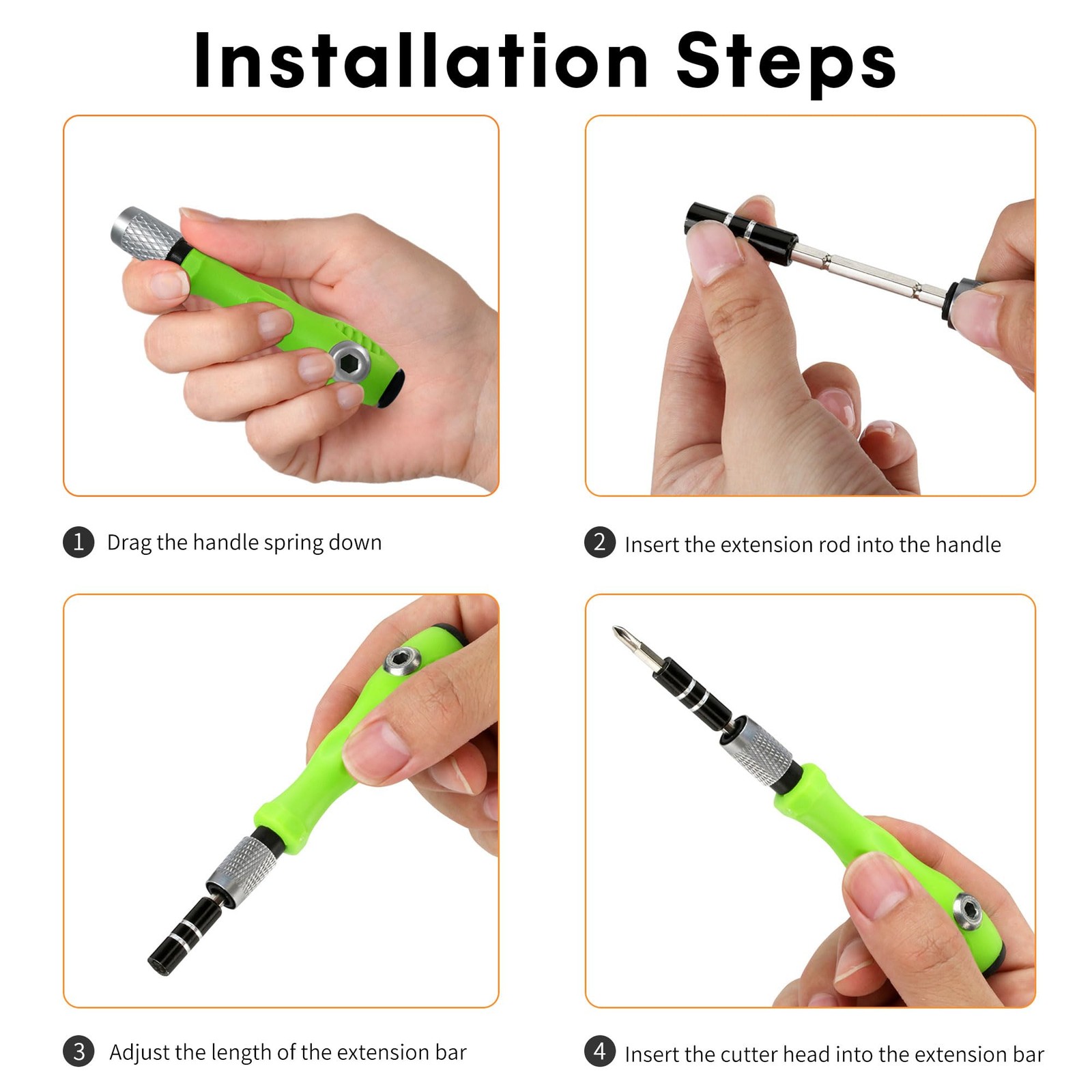 Installation Steps

1 Drag the handle spring down

2 Insert the extension rod into the handle

3 Adjust the length of the extension bar

4 Insert the cutter head into the extension bar