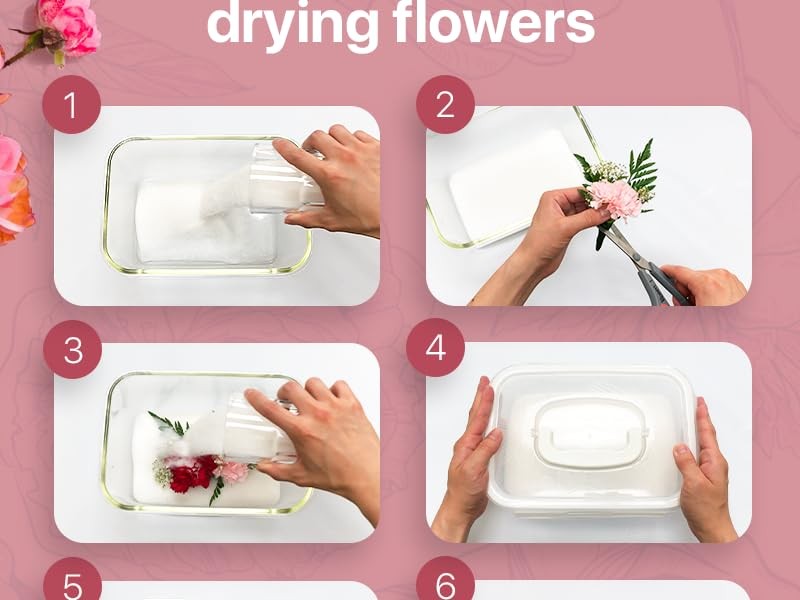 drying flowers

1

2

3

4

5

6