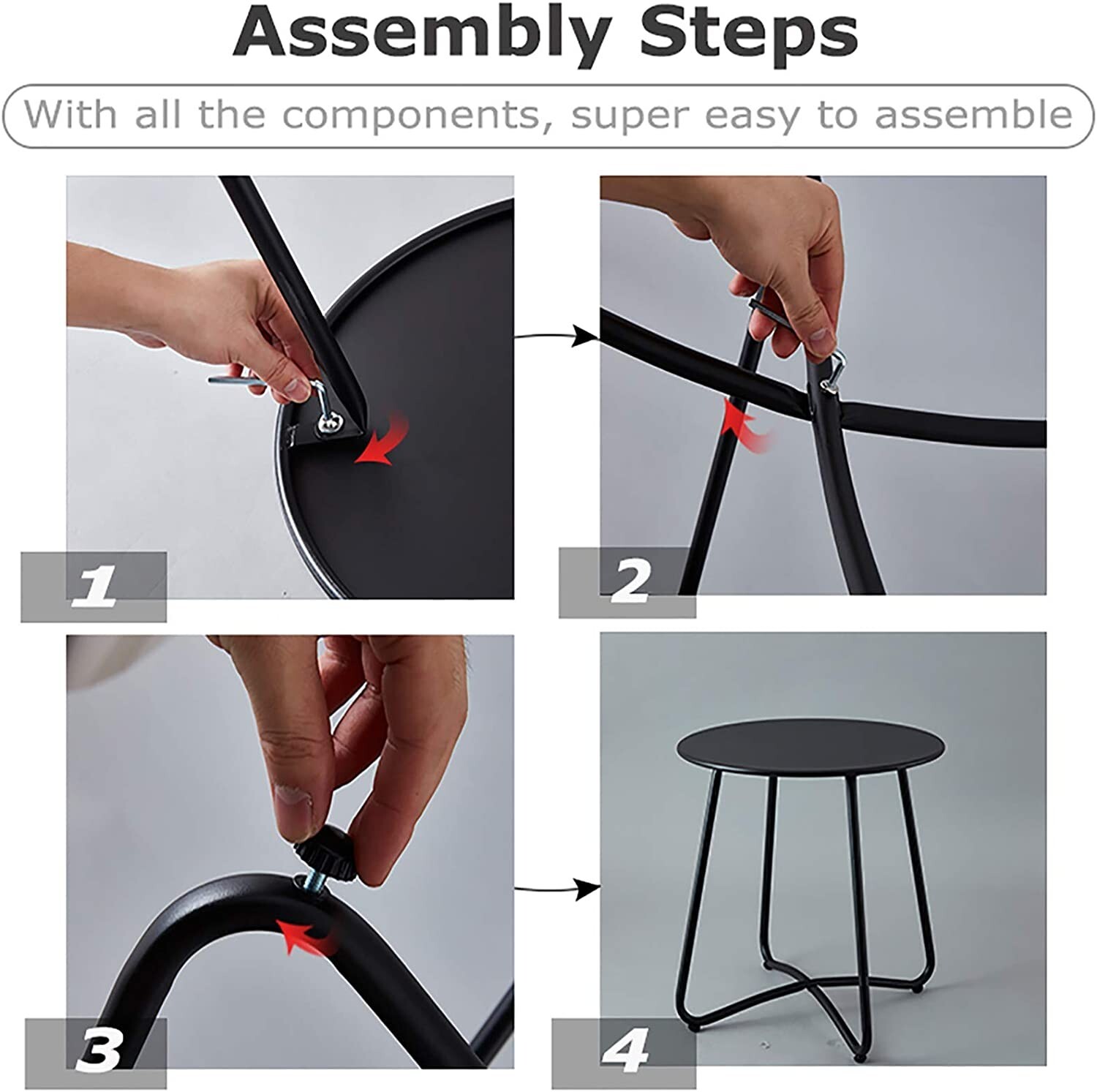 Assembly Steps

With all the components, super easy to assemble

1

2

3

4