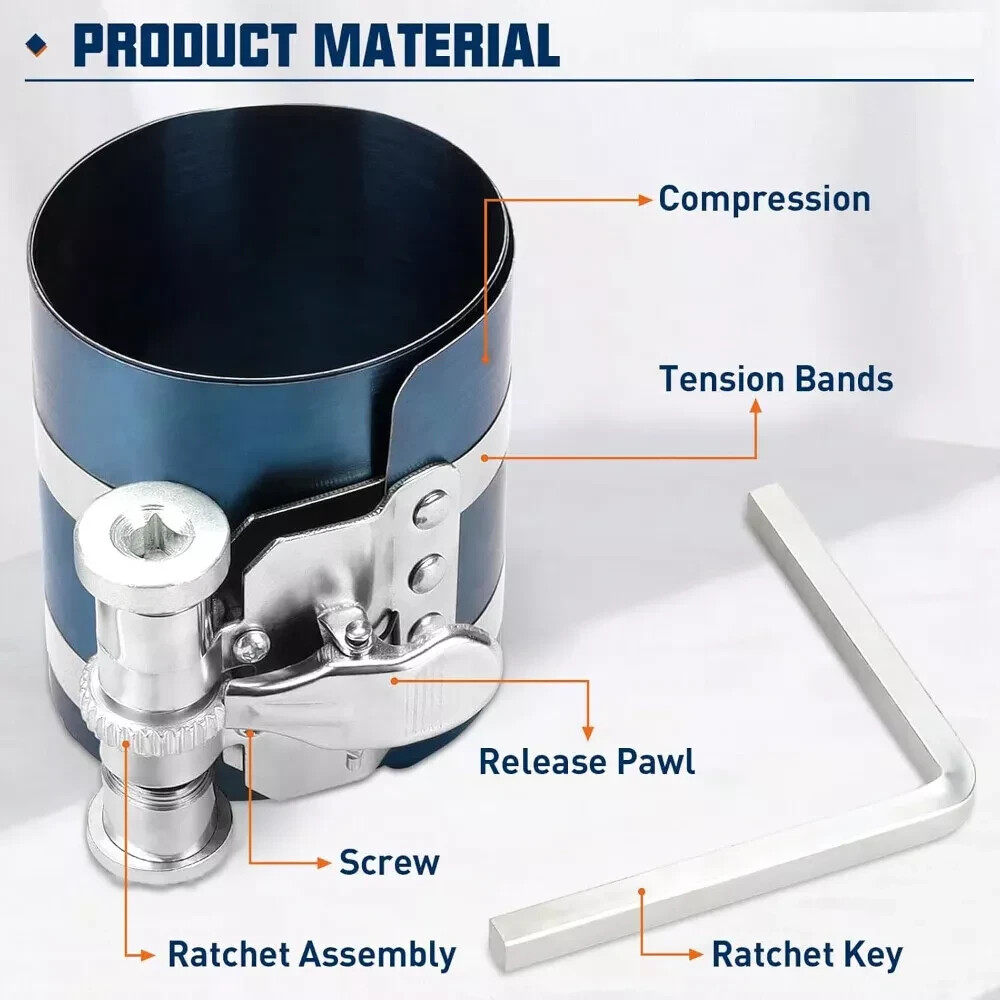 PRODUCT MATERIAL

Compression

Tension Bands

Release Pawl

Screw

Ratchet Assembly

Ratchet Key