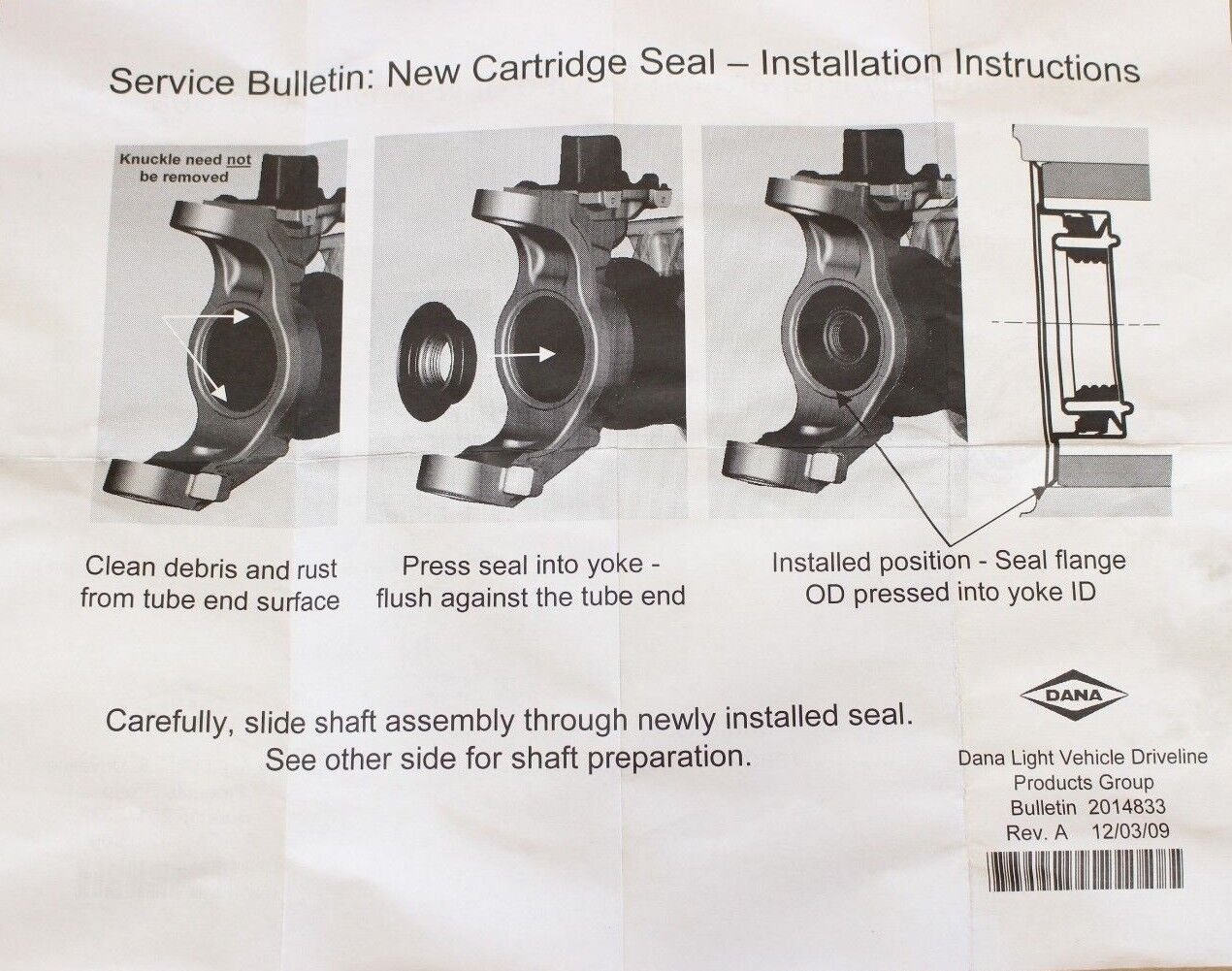 Service Bulletin: New Cartridge Seal – Installation Instructions

Knuckle need not be removed

Clean debris and rust from tube end surface

Press seal into yoke - flush against the tube end

Installed position - Seal flange OD pressed into yoke ID

Carefully, slide shaft assembly through newly installed seal. See other side for shaft preparation.

DANA

Dana Light Vehicle Driveline Products Group
Bulletin 2014833
Rev. A 12/03/09