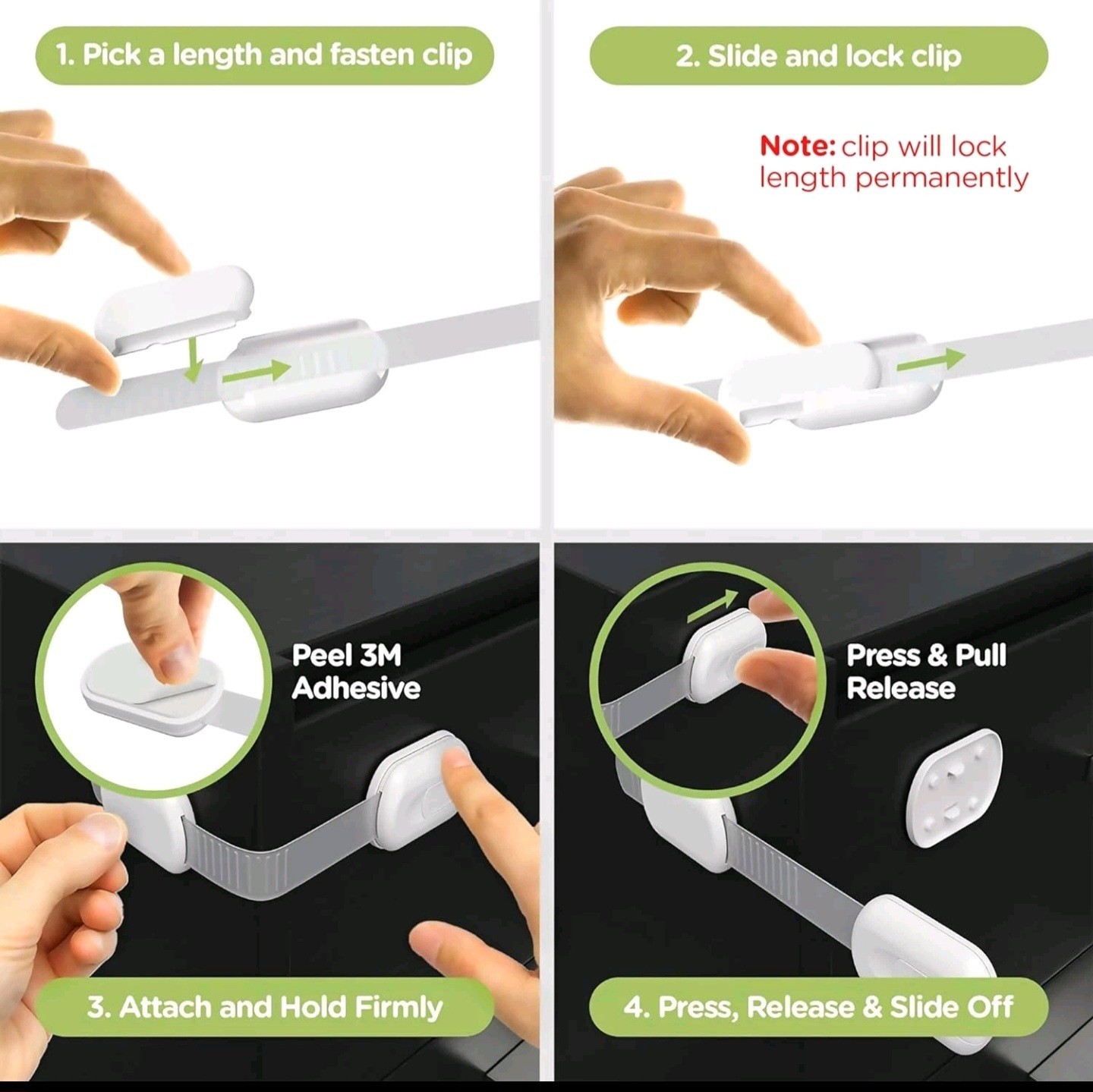 1. Pick a length and fasten clip

2. Slide and lock clip

Note: clip will lock length permanently

Peel 3M Adhesive

3. Attach and Hold Firmly

Press & Pull Release

4. Press, Release & Slide Off