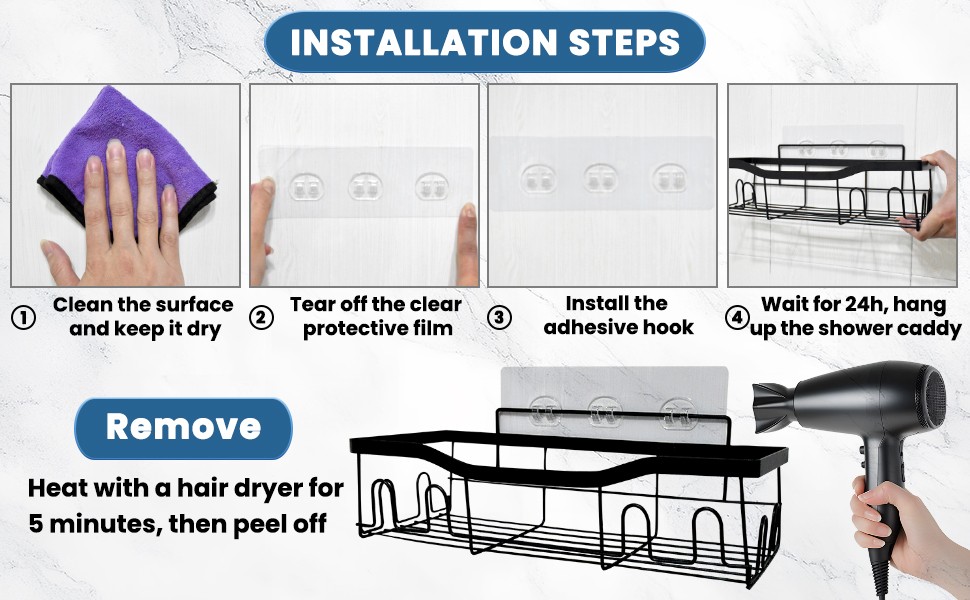 INSTALLATION STEPS

① Clean the surface and keep it dry

② Tear off the clear protective film

③ Install the adhesive hook

④ Wait for 24h, hang up the shower caddy

Remove

Heat with a hair dryer for 5 minutes, then peel off