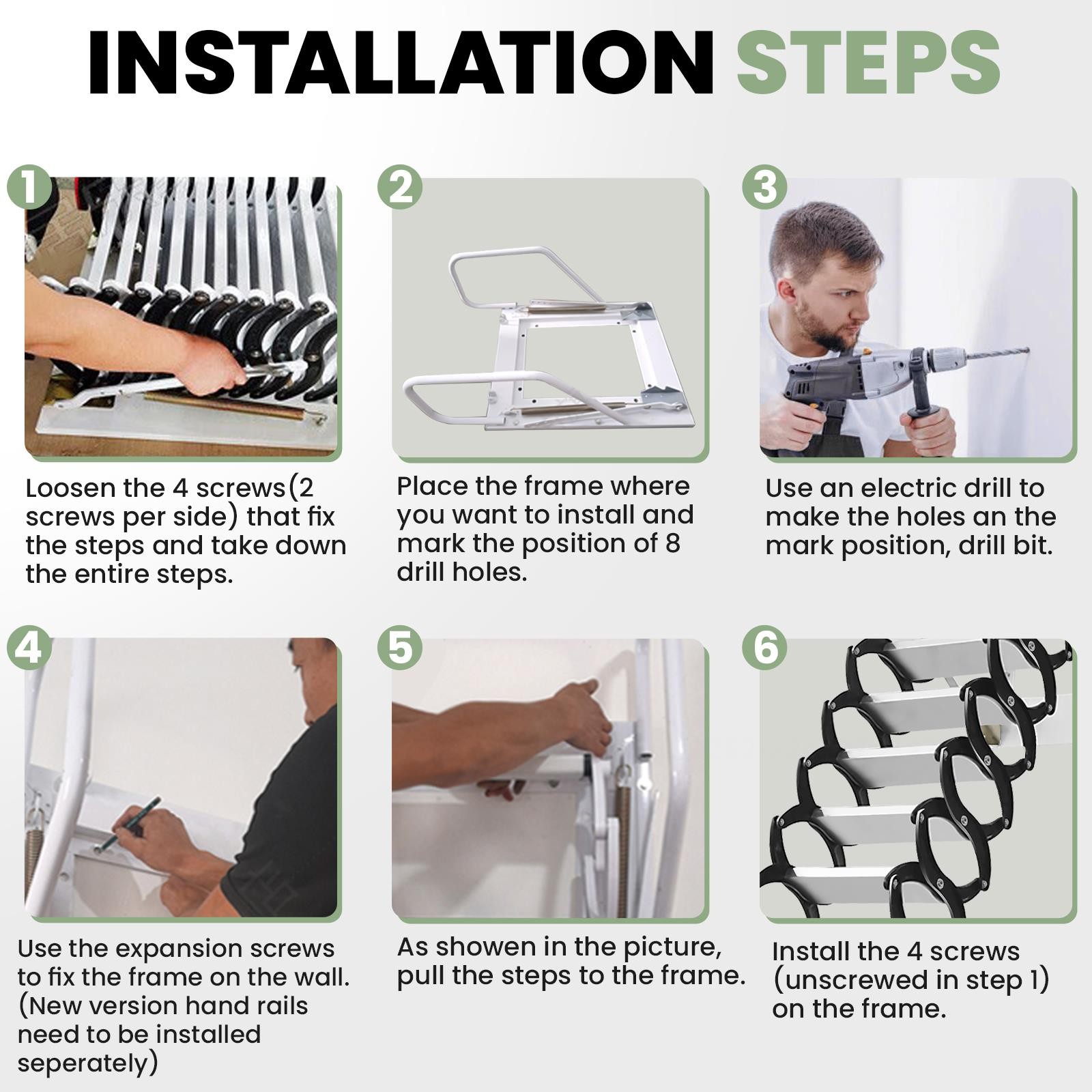 INSTALLATION STEPS

1

Loosen the 4 screws(2 screws per side) that fix the steps and take down the entire steps.

2

Place the frame where you want to install and mark the position of 8 drill holes.

3

Use an electric drill to make the holes an the mark position, drill bit.

4

Use the expansion screws to fix the frame on the wall. (New version hand rails need to be installed seperately)

5

As showen in the picture, pull the steps to the frame.

6

Install the 4 screws (unscrewed in step 1) on the frame.