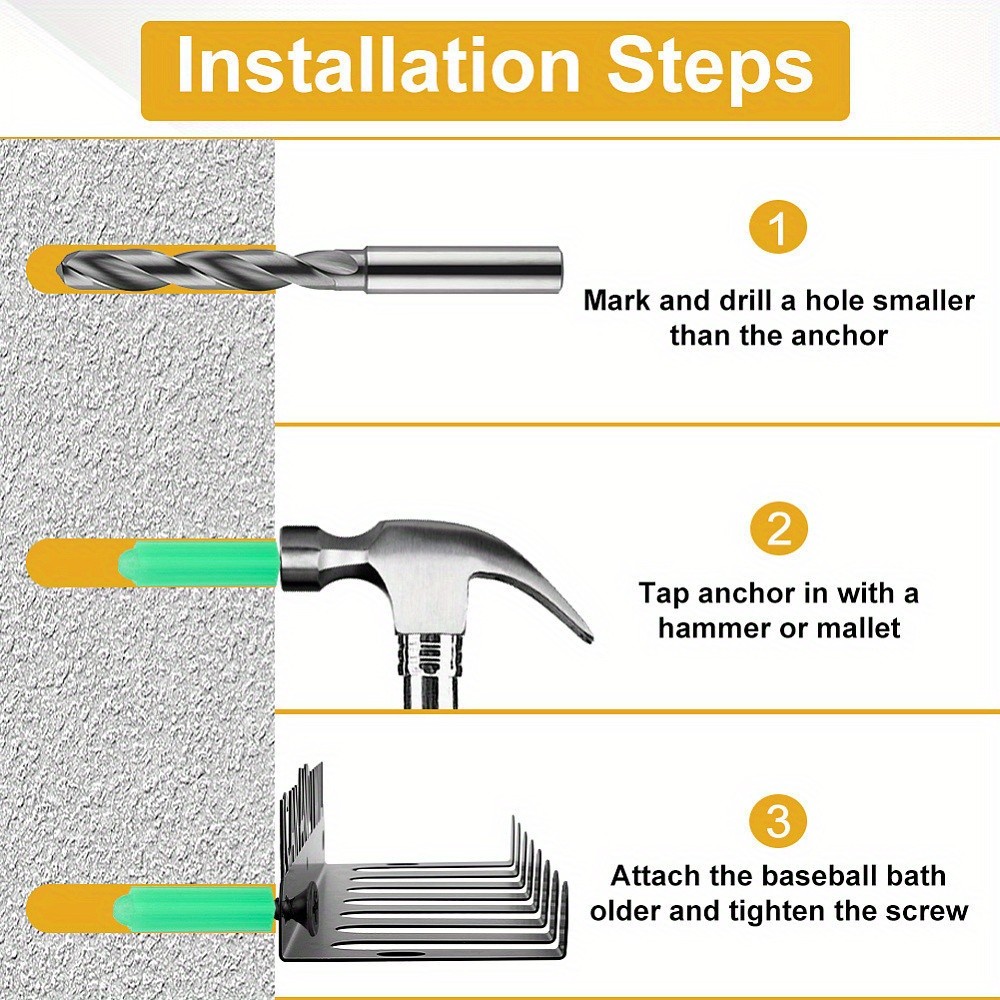 Installation Steps

1

Mark and drill a hole smaller than the anchor

2

Tap anchor in with a hammer or mallet

3

Attach the baseball bath older and tighten the screw