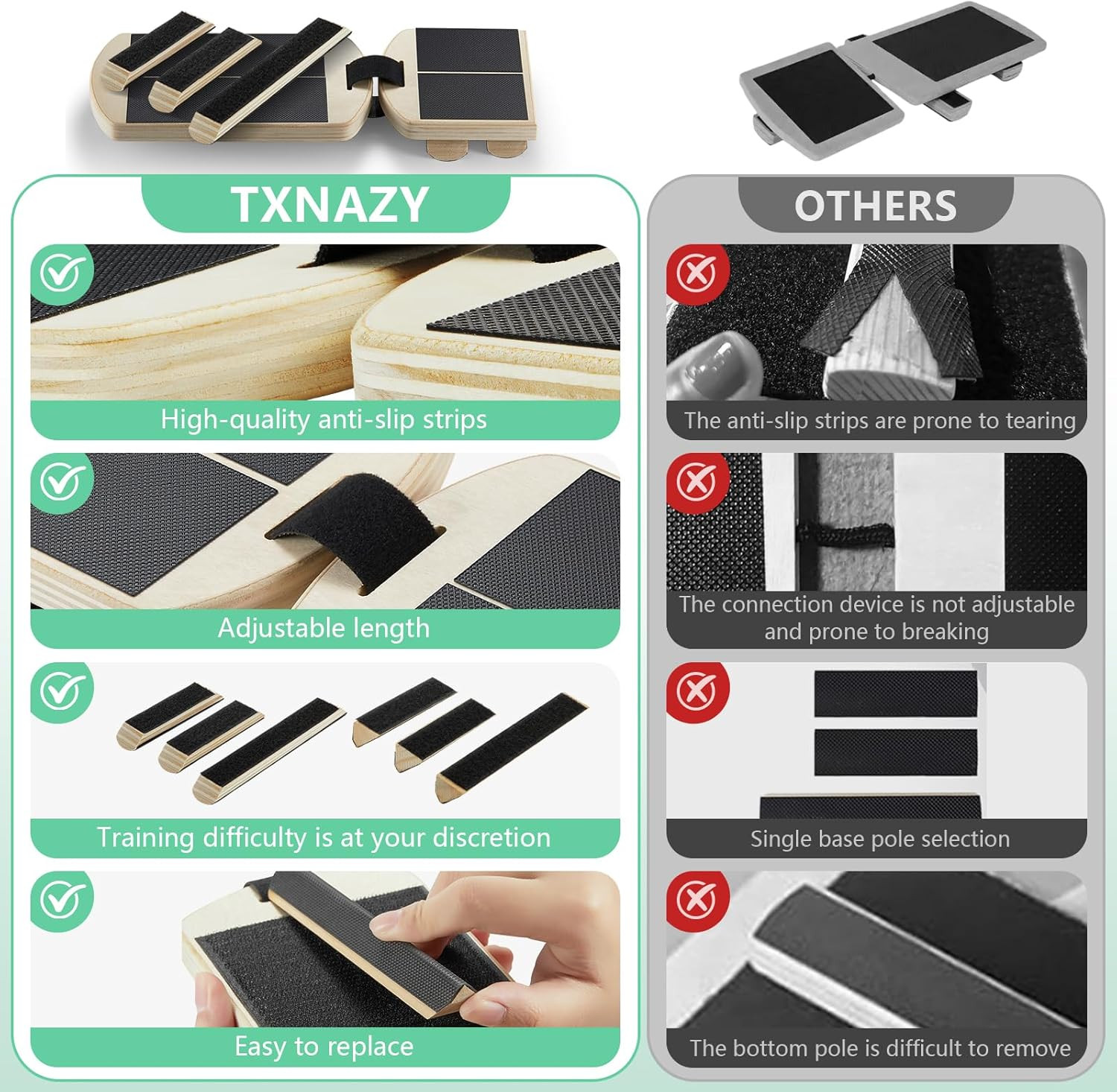 TXNAZY

High-quality anti-slip strips

Adjustable length

Training difficulty is at your discretion

Easy to replace

OTHERS

The anti-slip strips are prone to tearing

The connection device is not adjustable and prone to breaking

Single base pole selection

The bottom pole is difficult to remove