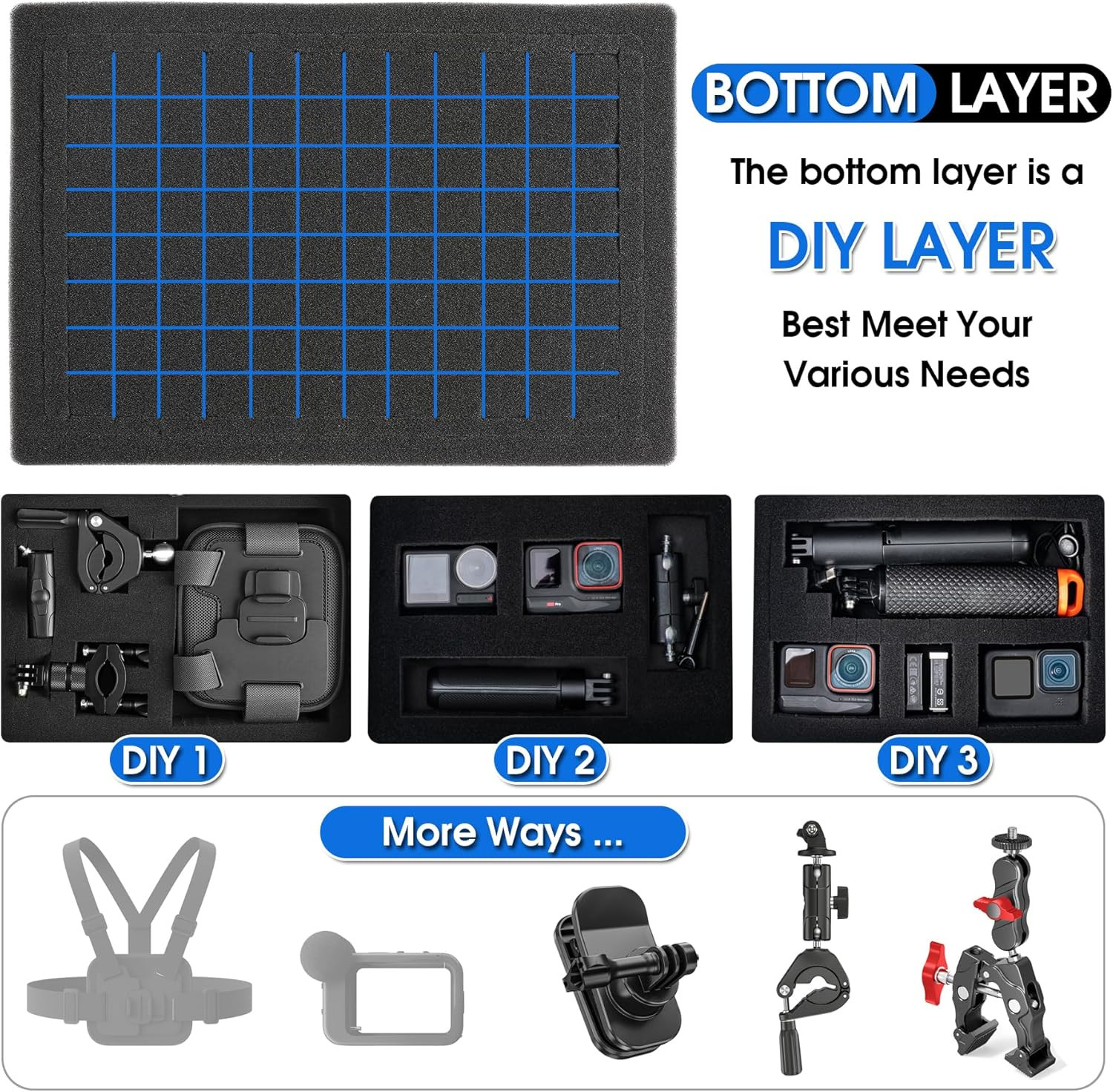 BOTTOM LAYER

The bottom layer is a

DIY LAYER

Best Meet Your Various Needs

DIY 1

DIY 2

DIY 3

More Ways ...