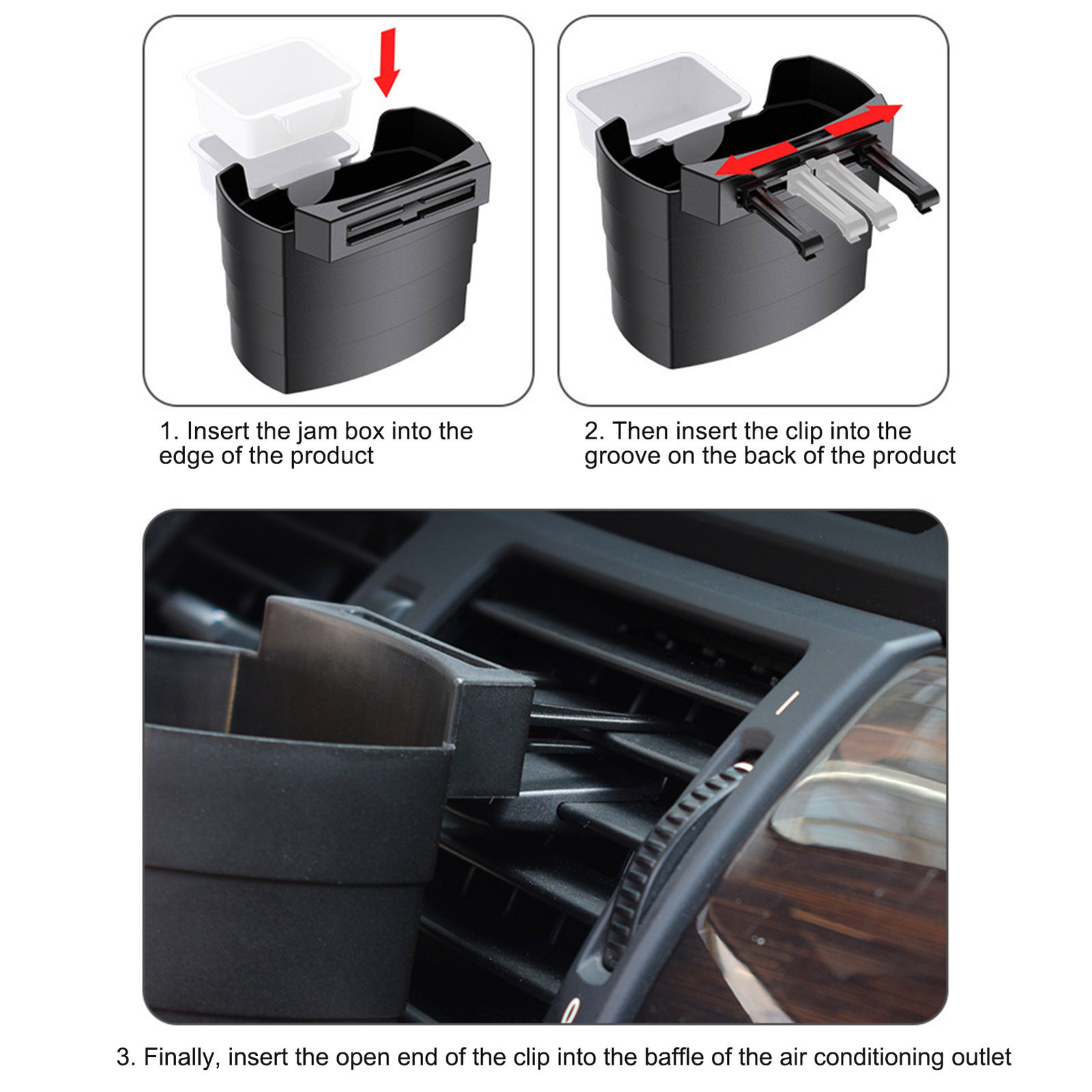 1. Insert the jam box into the edge of the product

2. Then insert the clip into the groove on the back of the product

3. Finally, insert the open end of the clip into the baffle of the air conditioning outlet