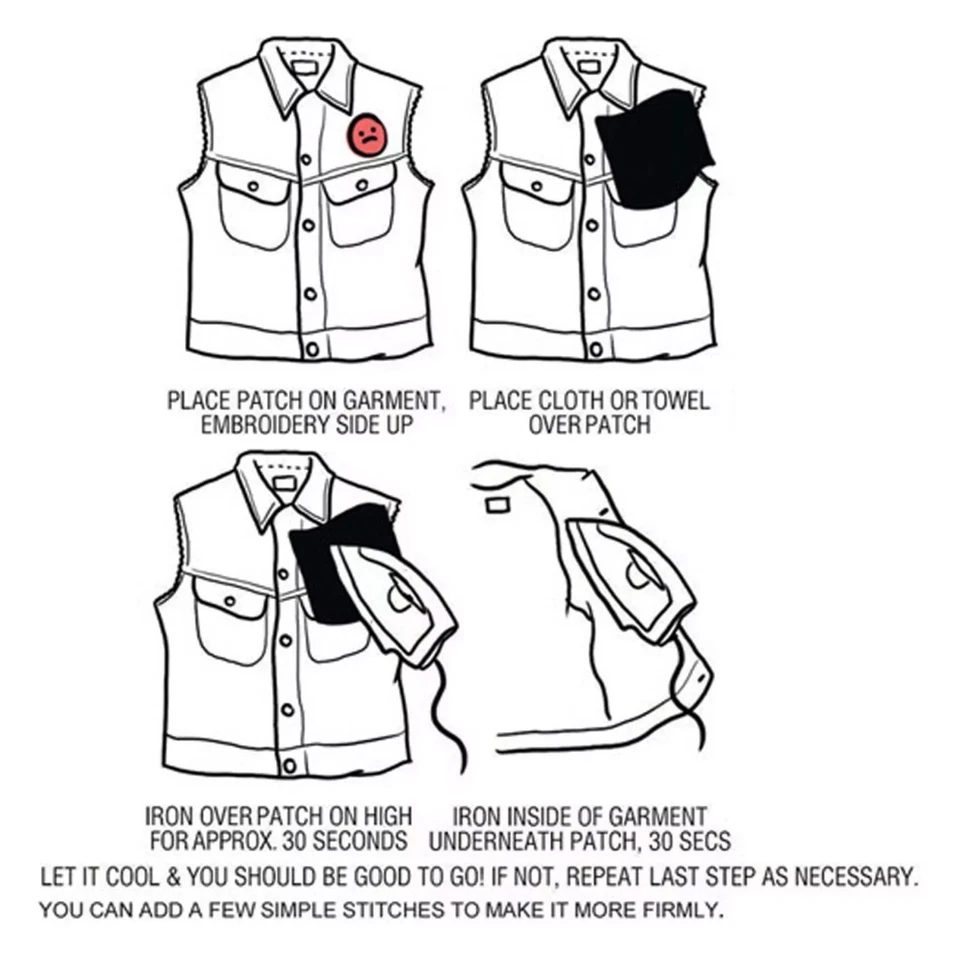 PLACE PATCH ON GARMENT, EMBROIDERY SIDE UP

PLACE CLOTH OR TOWEL OVER PATCH

IRON OVER PATCH ON HIGH FOR APPROX. 30 SECONDS

IRON INSIDE OF GARMENT UNDERNEATH PATCH, 30 SECS

LET IT COOL & YOU SHOULD BE GOOD TO GO! IF NOT, REPEAT LAST STEP AS NECESSARY.

YOU CAN ADD A FEW SIMPLE STITCHES TO MAKE IT MORE FIRMLY.