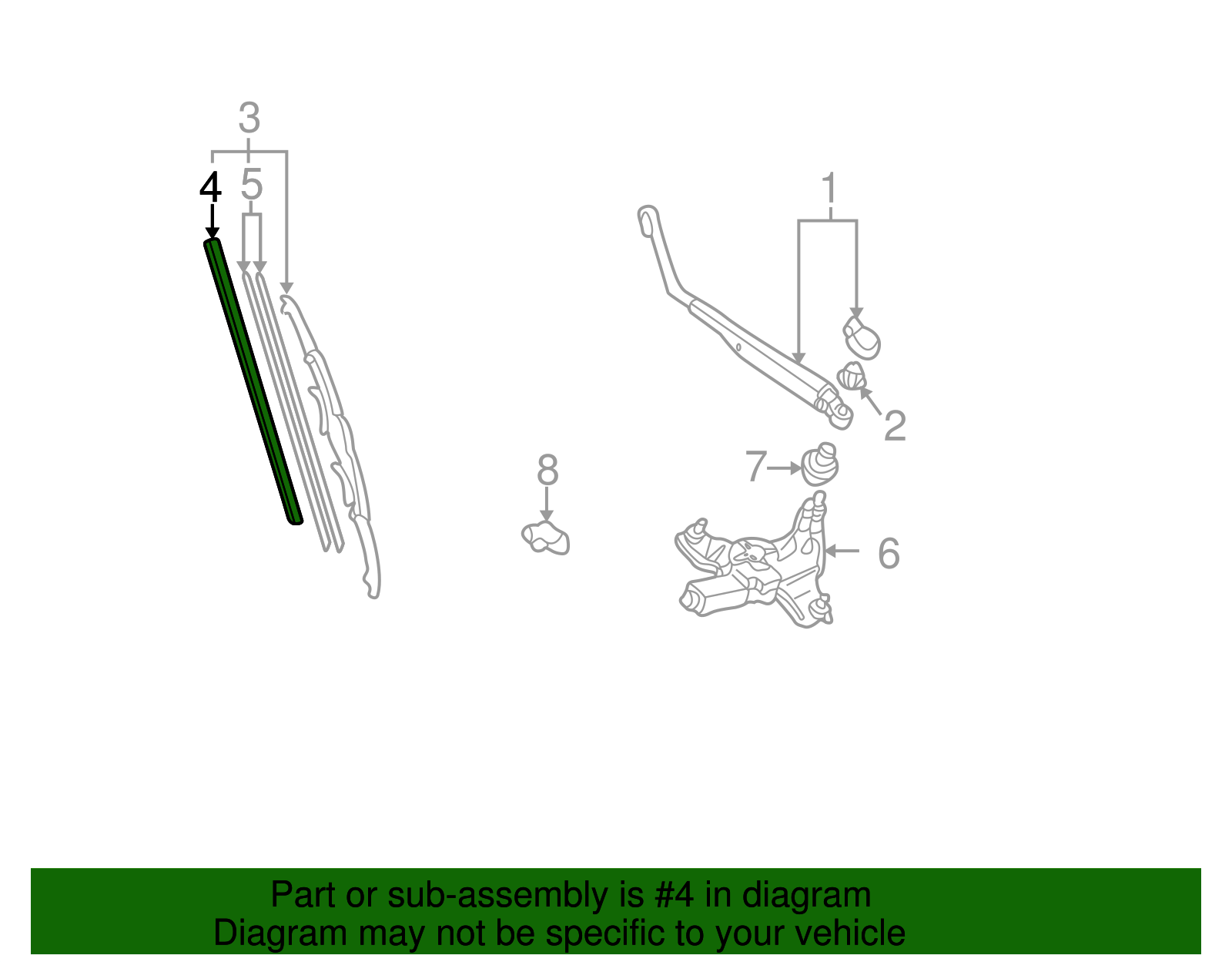 3
4
5
1
2
7
8
6

Part or sub-assembly is #4 in diagram
Diagram may not be specific to your vehicle