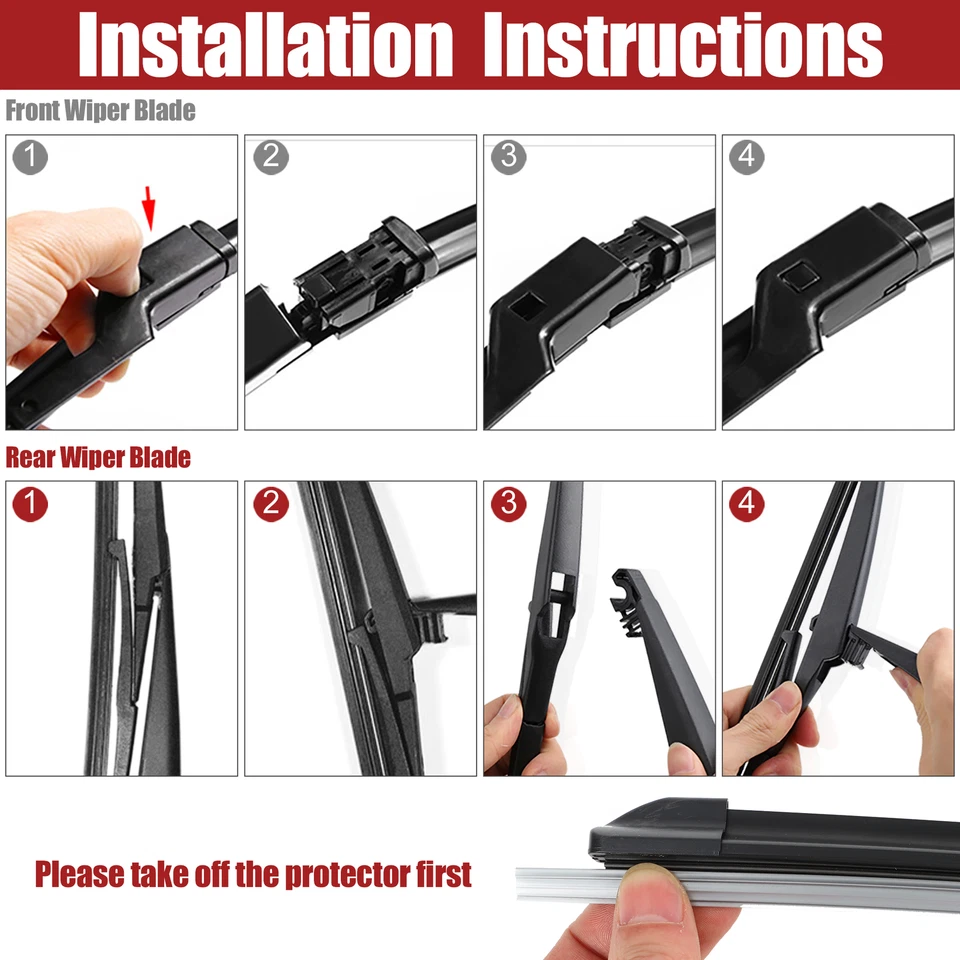 Installation Instructions

Front Wiper Blade

1

2

3

4

Rear Wiper Blade

1

2

3

4

Please take off the protector first