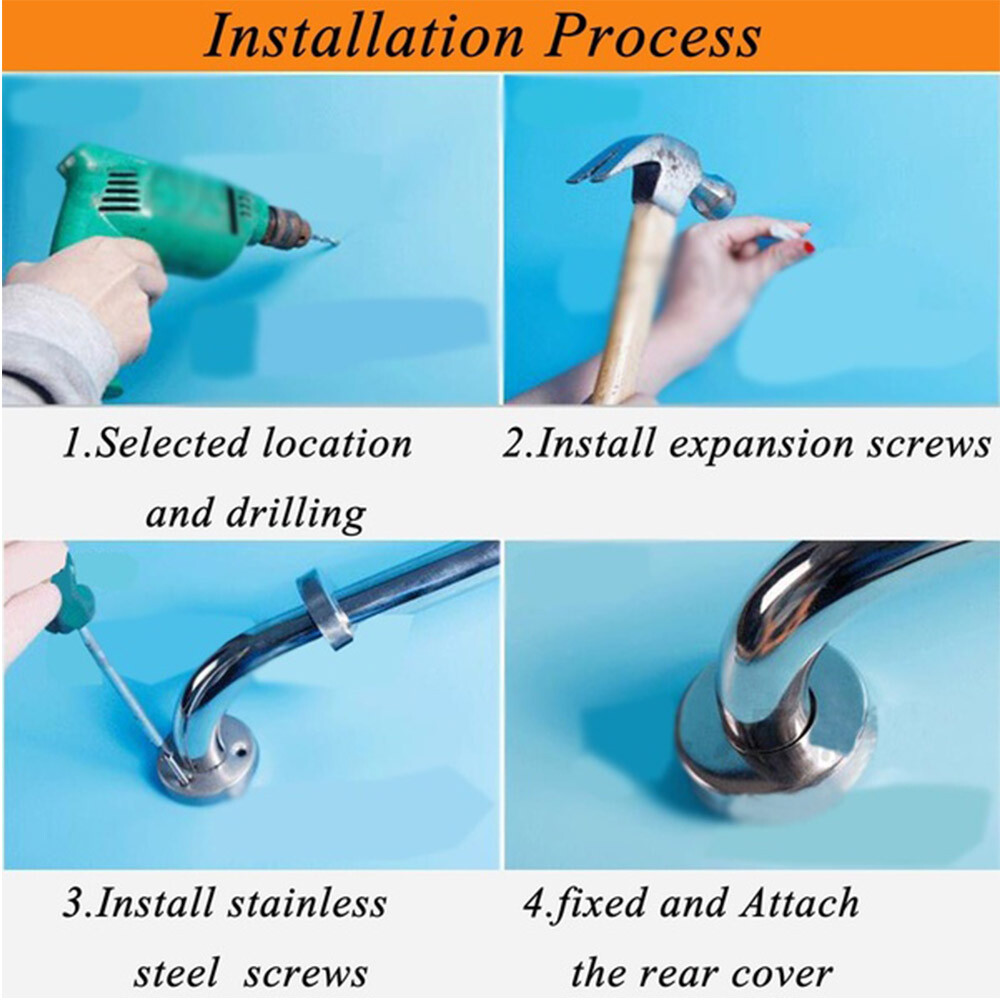 Installation Process

1.Selected location and drilling

2.Install expansion screws

3.Install stainless steel screws

4.fixed and Attach the rear cover