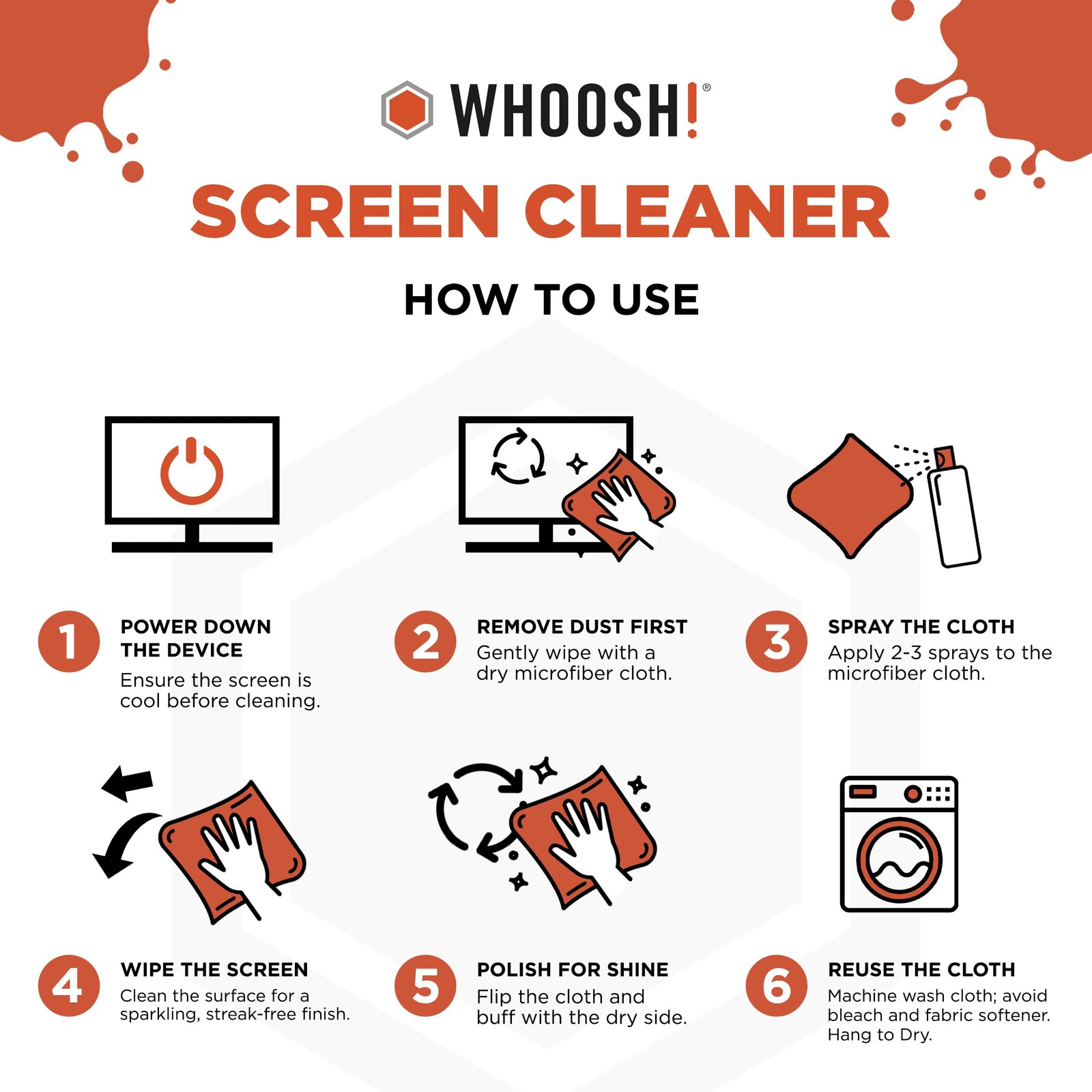 WHOOSH!®

SCREEN CLEANER

HOW TO USE

1 POWER DOWN THE DEVICE
Ensure the screen is cool before cleaning.

2 REMOVE DUST FIRST
Gently wipe with a dry microfiber cloth.

3 SPRAY THE CLOTH
Apply 2-3 sprays to the microfiber cloth.

4 WIPE THE SCREEN
Clean the surface for a sparkling, streak-free finish.

5 POLISH FOR SHINE
Flip the cloth and buff with the dry side.

6 REUSE THE CLOTH
Machine wash cloth; avoid bleach and fabric softener. Hang to Dry.