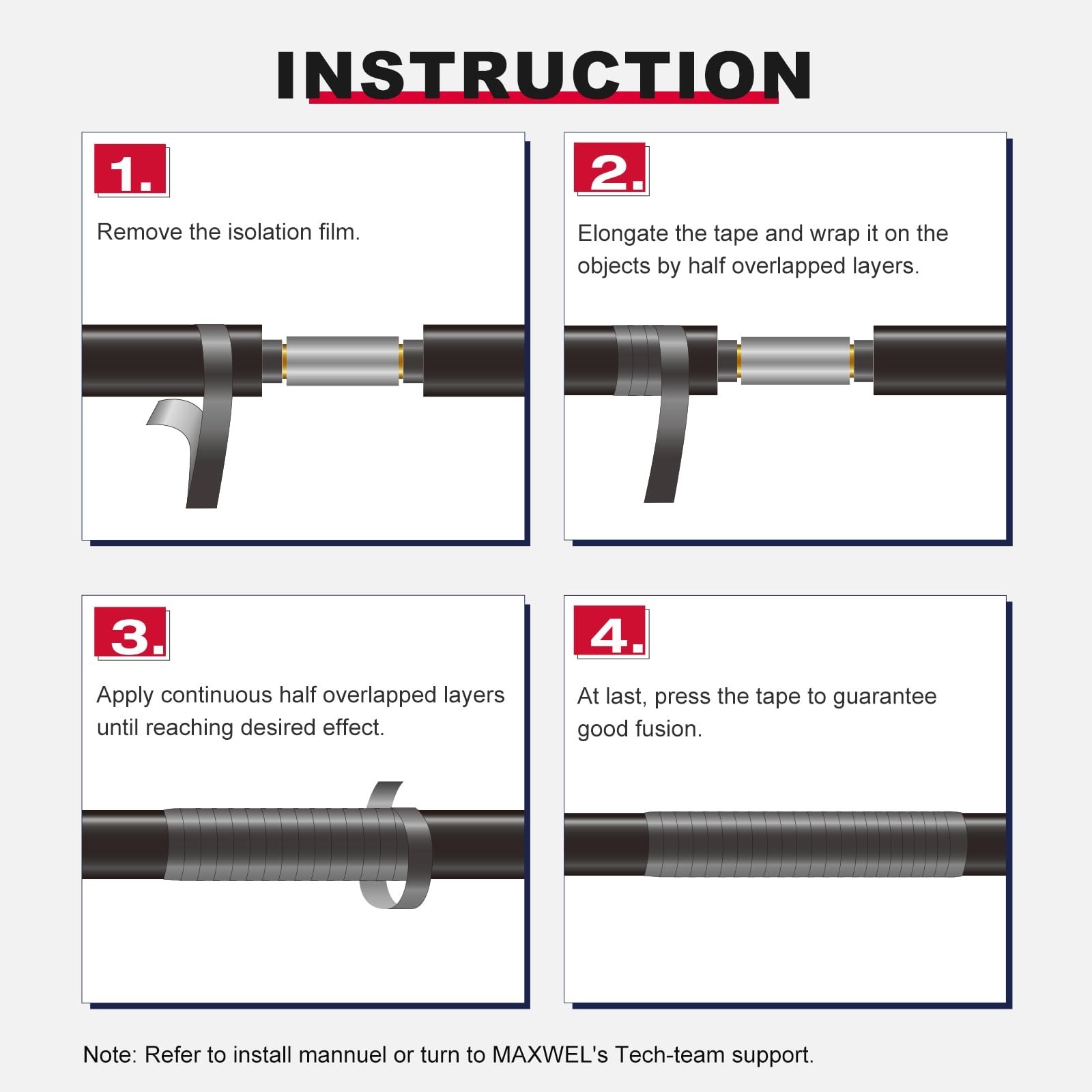 INSTRUCTION

1.

Remove the isolation film.

2.

Elongate the tape and wrap it on the objects by half overlapped layers.

3.

Apply continuous half overlapped layers until reaching desired effect.

4.

At last, press the tape to guarantee good fusion.

Note: Refer to install mannuel or turn to MAXWEL's Tech-team support.