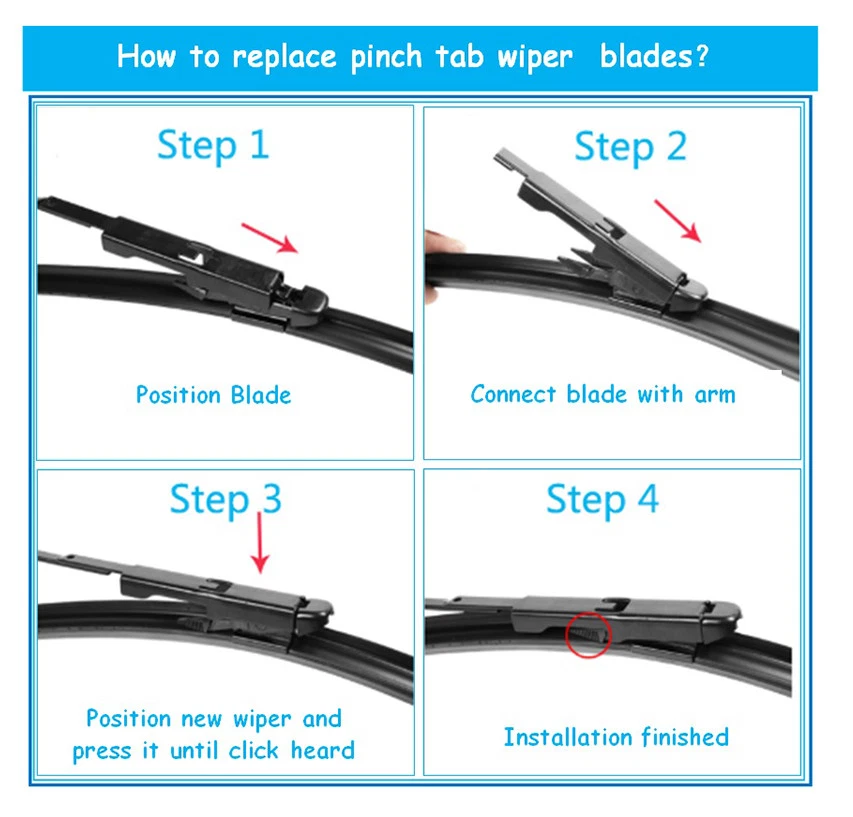 How to replace pinch tab wiper blades?

Step 1

Position Blade

Step 2

Connect blade with arm

Step 3

Position new wiper and press it until click heard

Step 4

Installation finished