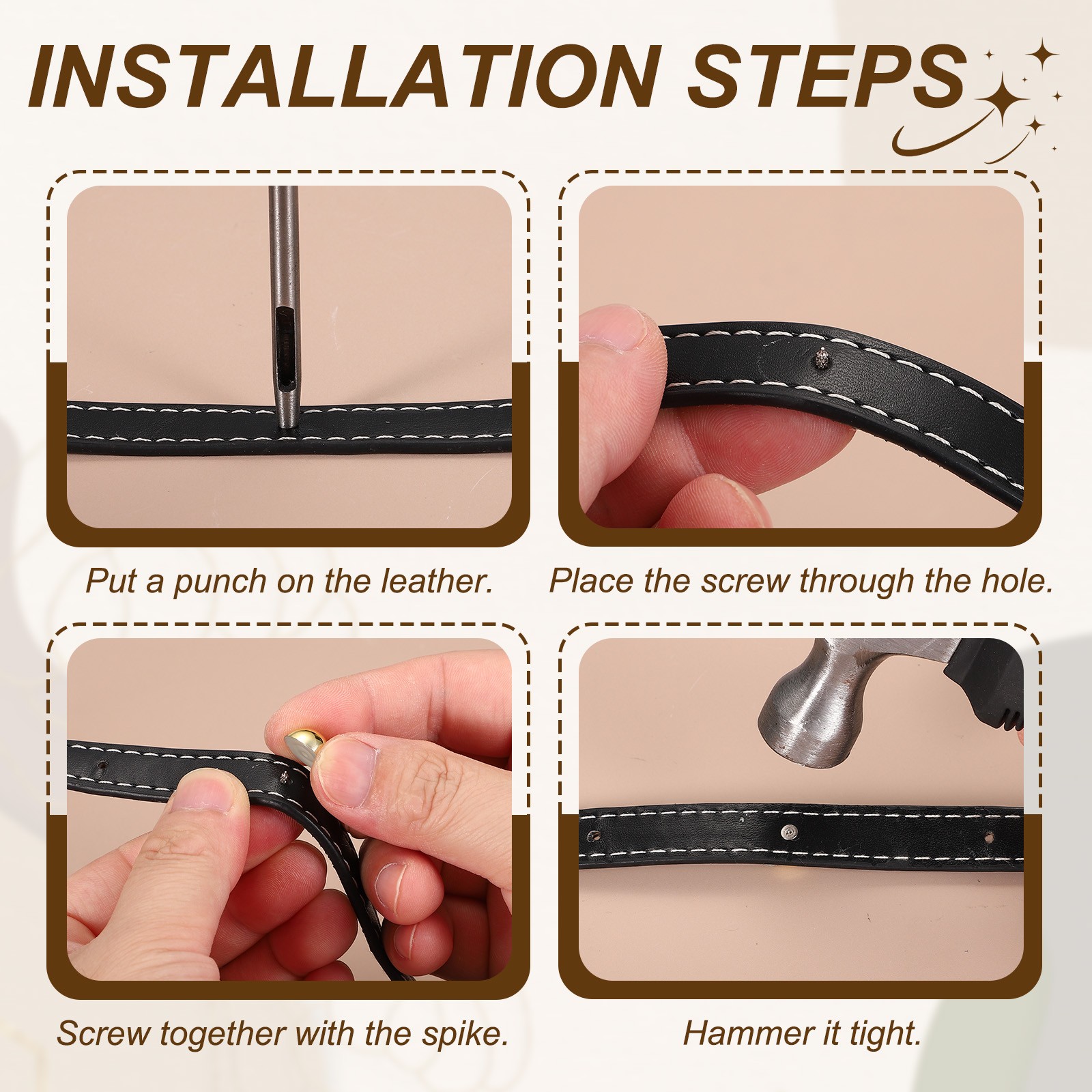 INSTALLATION STEPS

Put a punch on the leather.

Place the screw through the hole.

Screw together with the spike.

Hammer it tight.