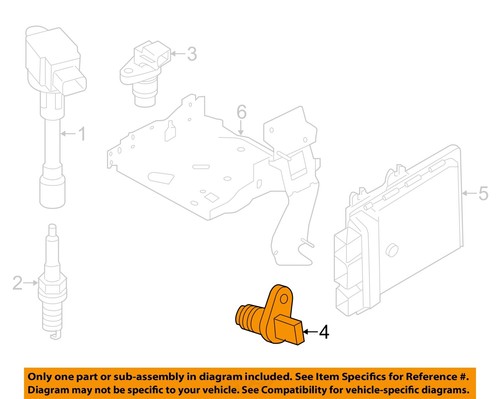 3

6

1

5

2

4

Only one part or sub-assembly in diagram included. See Item Specifics for Reference #. Diagram may not be specific to your vehicle. See Compatibility for vehicle-specific diagrams.