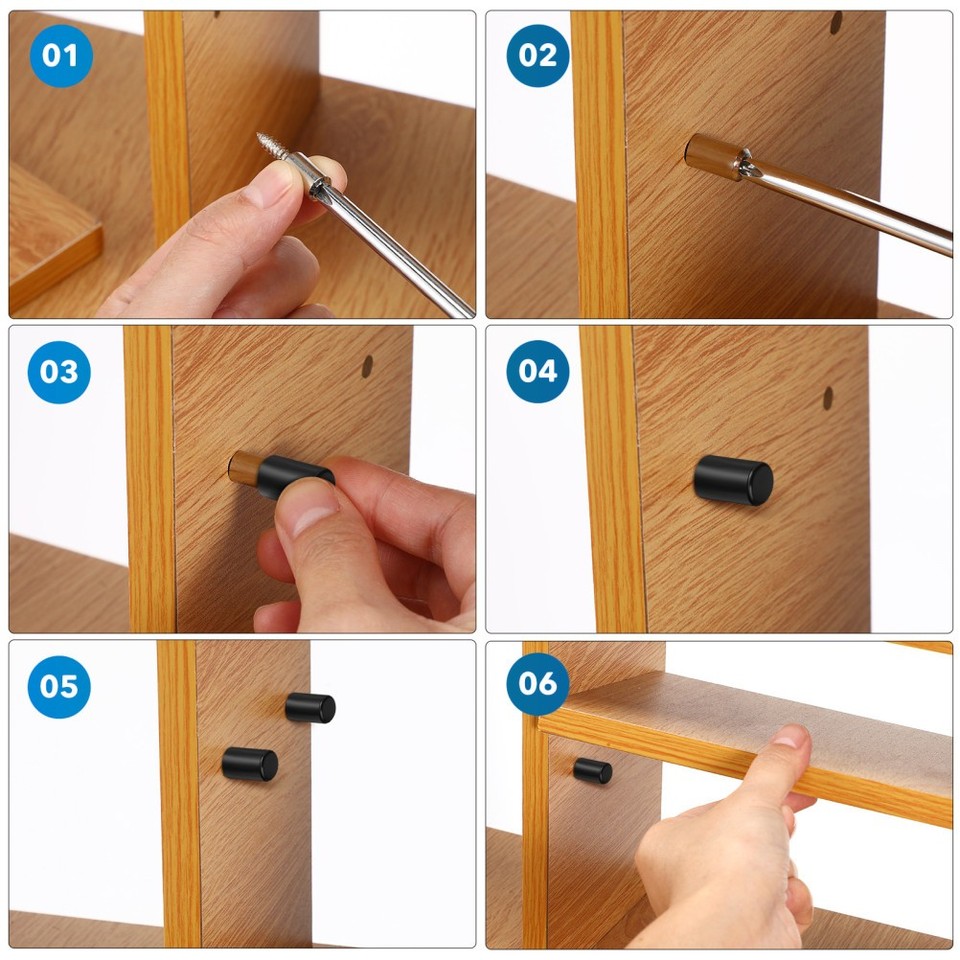 01

02

03

04

05

06