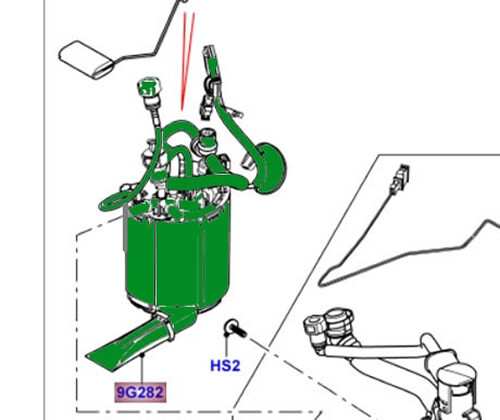 HS2

9G282