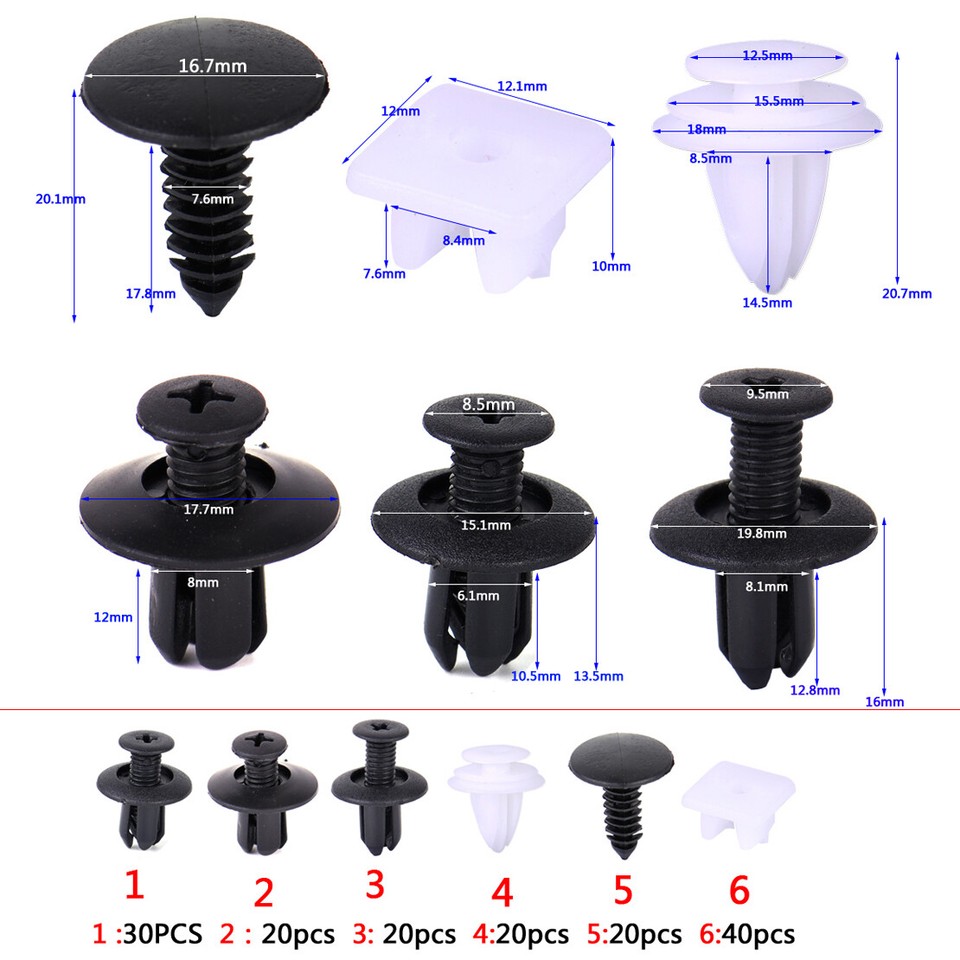 16.7mm
20.1mm
7.6mm
17.8mm

12.1mm
12mm
8.4mm
7.6mm
10mm

12.5mm
15.5mm
18mm
8.5mm
14.5mm
20.7mm

17.7mm
8mm
12mm

8.5mm
15.1mm
6.1mm
10.5mm
13.5mm

9.5mm
19.8mm
8.1mm
12.8mm
16mm

1
2
3
4
5
6

1 :30PCS 2 : 20pcs 3: 20pcs 4:20pcs 5:20pcs 6:40pcs