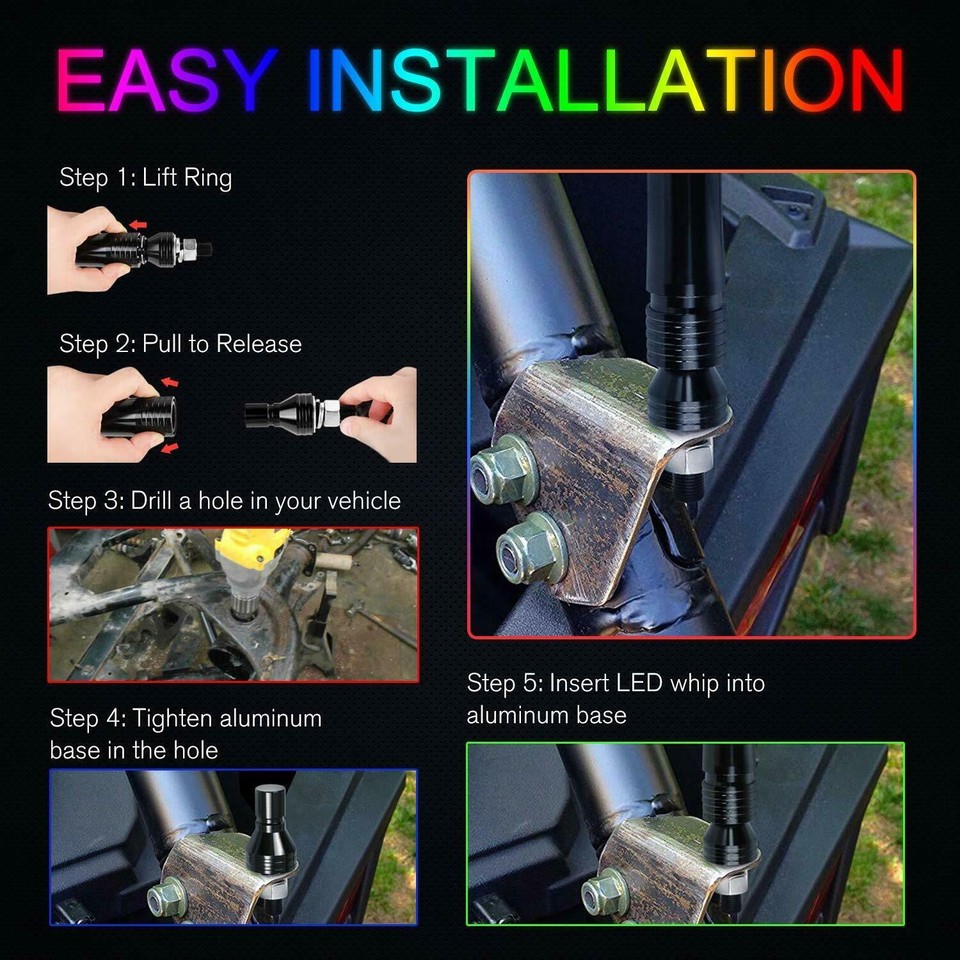 EASY INSTALLATION

Step 1: Lift Ring

Step 2: Pull to Release

Step 3: Drill a hole in your vehicle

Step 4: Tighten aluminum base in the hole

Step 5: Insert LED whip into aluminum base