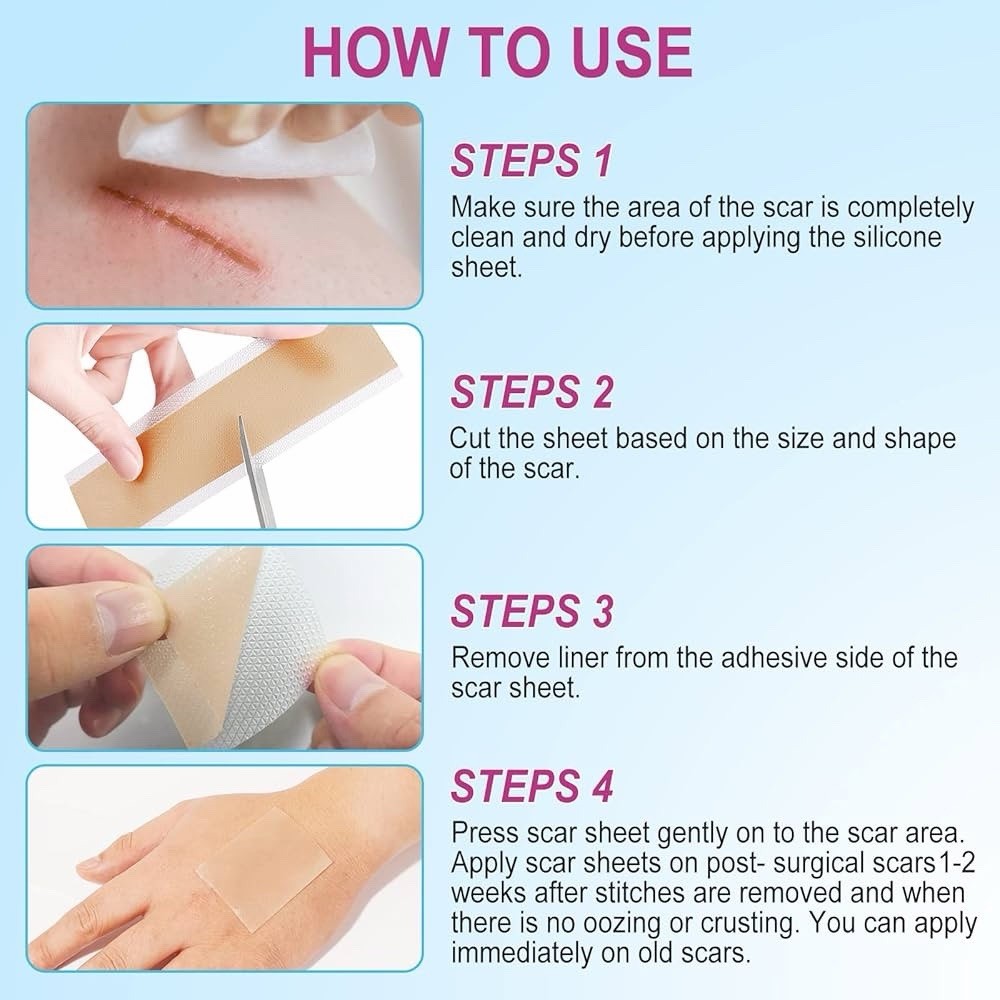 HOW TO USE

STEPS 1
Make sure the area of the scar is completely clean and dry before applying the silicone sheet.

STEPS 2
Cut the sheet based on the size and shape of the scar.

STEPS 3
Remove liner from the adhesive side of the scar sheet.

STEPS 4
Press scar sheet gently on to the scar area. Apply scar sheets on post- surgical scars1-2 weeks after stitches are removed and when there is no oozing or crusting. You can apply immediately on old scars.