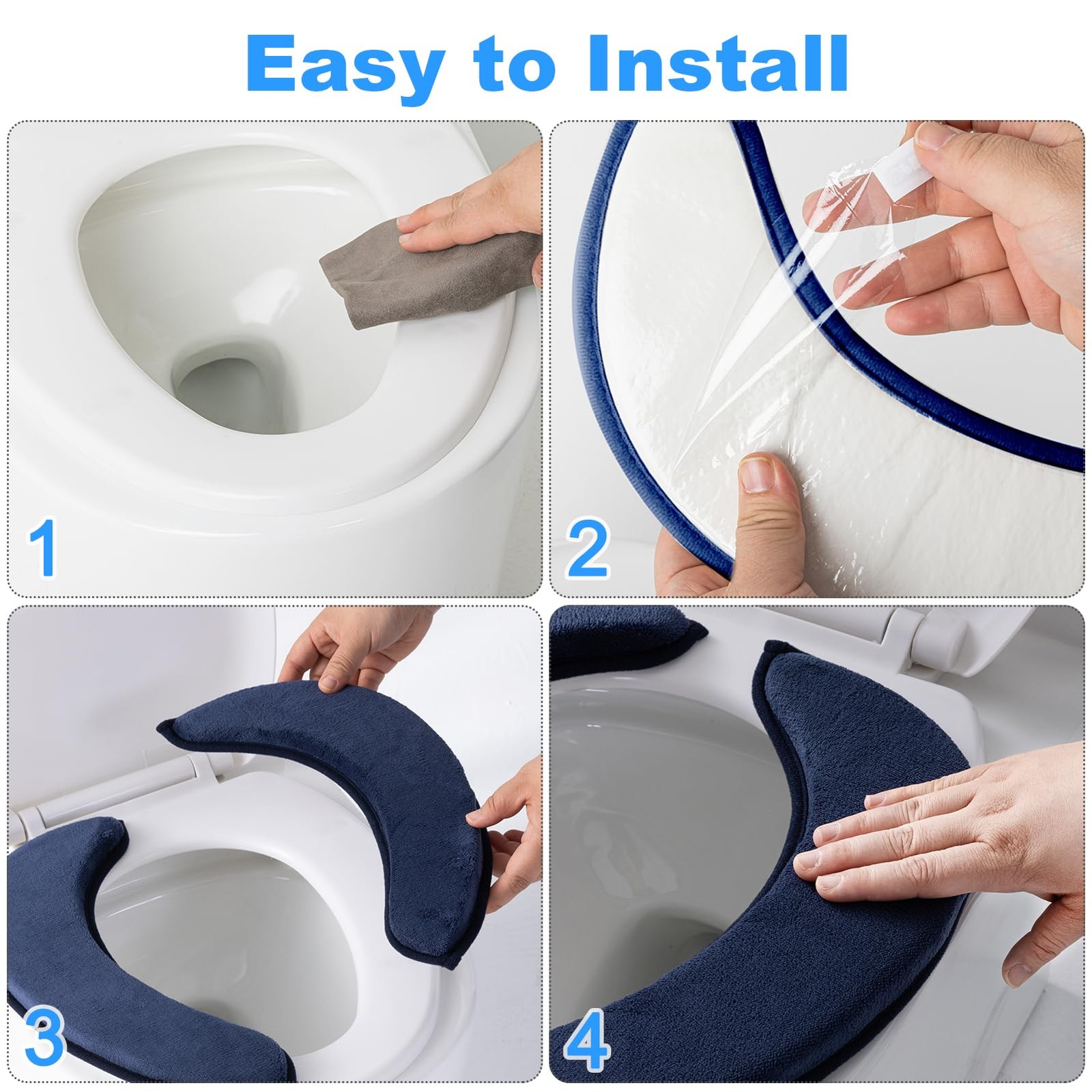 Easy to Install

1

2

3

4