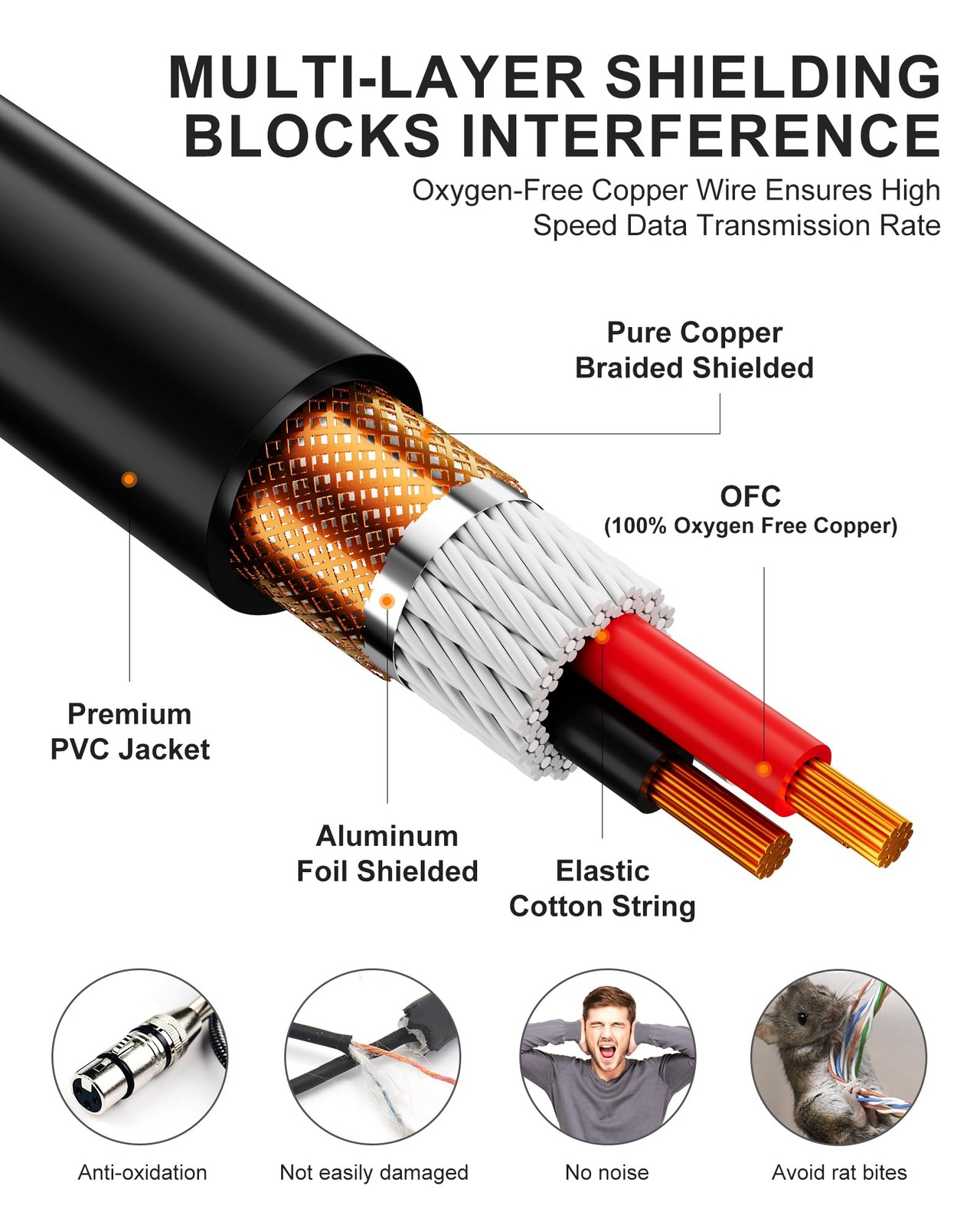 MULTI-LAYER SHIELDING BLOCKS INTERFERENCE

Oxygen-Free Copper Wire Ensures High Speed Data Transmission Rate

Pure Copper Braided Shielded

OFC
(100% Oxygen Free Copper)

Premium PVC Jacket

Aluminum Foil Shielded

Elastic Cotton String

Anti-oxidation

Not easily damaged

No noise

Avoid rat bites