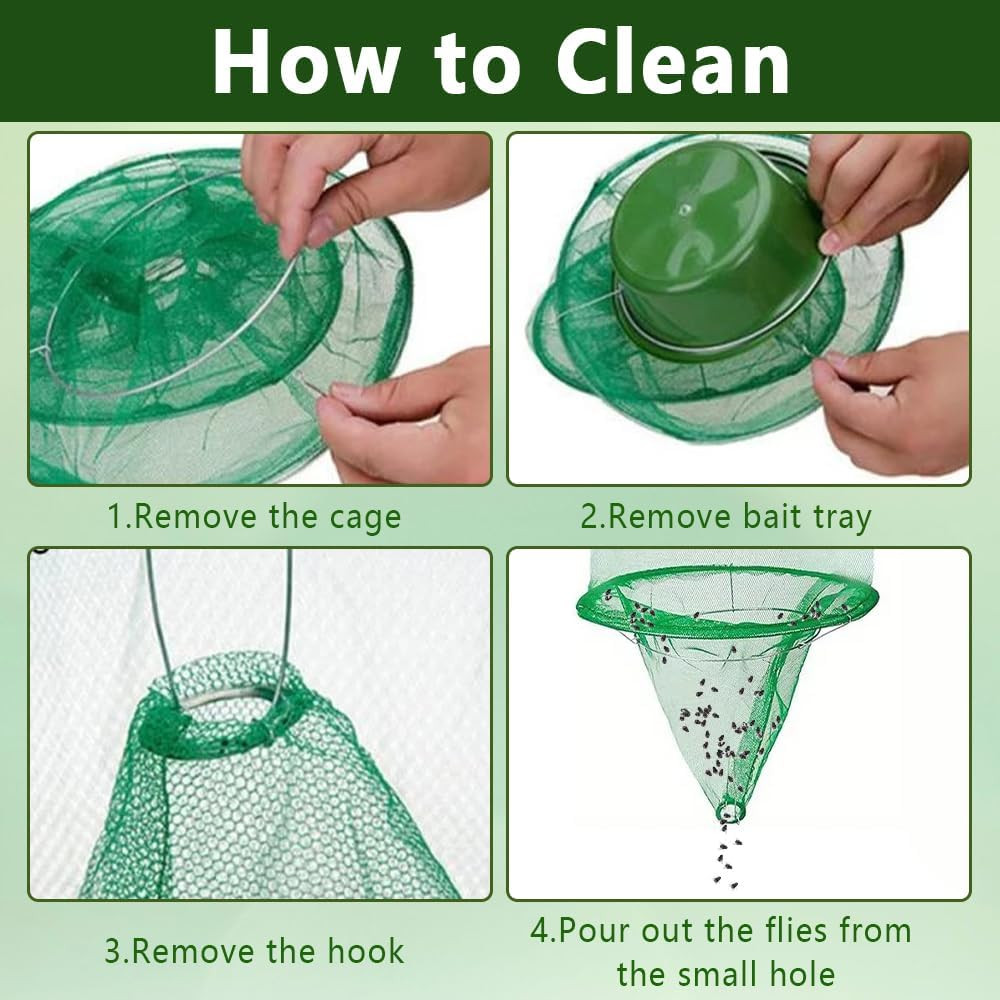 How to Clean

1.Remove the cage

2.Remove bait tray

3.Remove the hook

4.Pour out the flies from the small hole