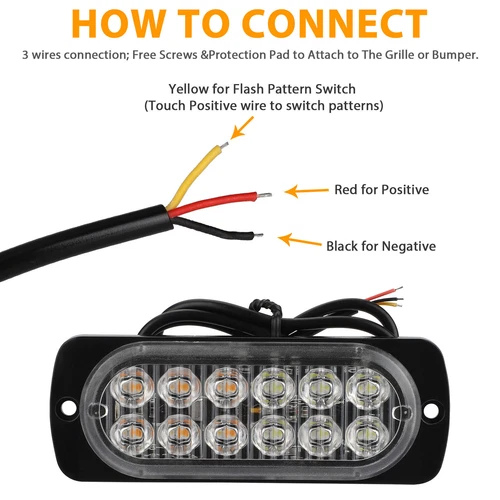 HOW TO CONNECT

3 wires connection; Free Screws &Protection Pad to Attach to The Grille or Bumper.

Yellow for Flash Pattern Switch
(Touch Positive wire to switch patterns)

Red for Positive

Black for Negative