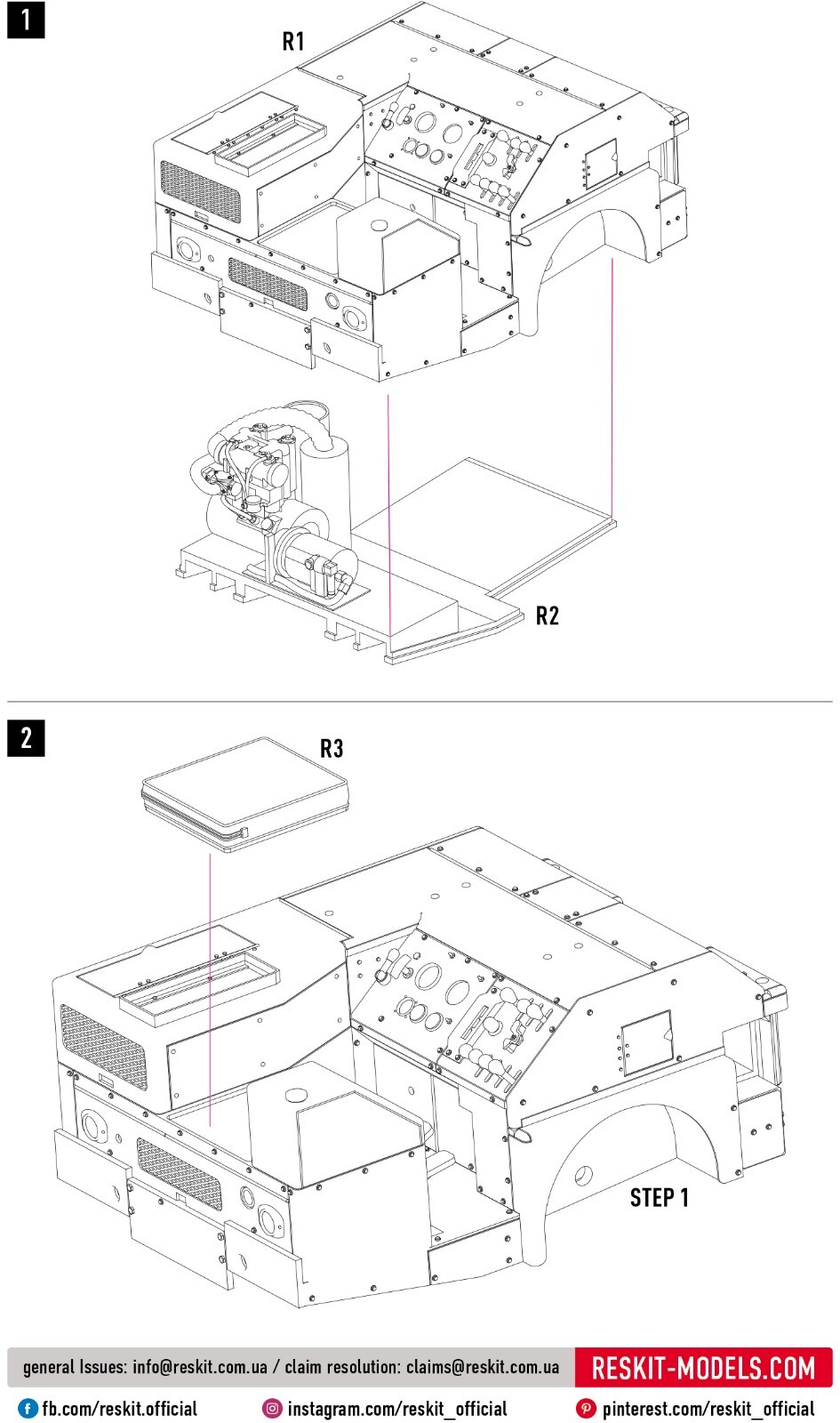 1

R1

R2

2

R3

STEP 1

general Issues: info@reskit.com.ua / claim resolution: claims@reskit.com.ua

RESKIT-MODELS.COM

fb.com/reskit.official

instagram.com/reskit_official

pinterest.com/reskit_official