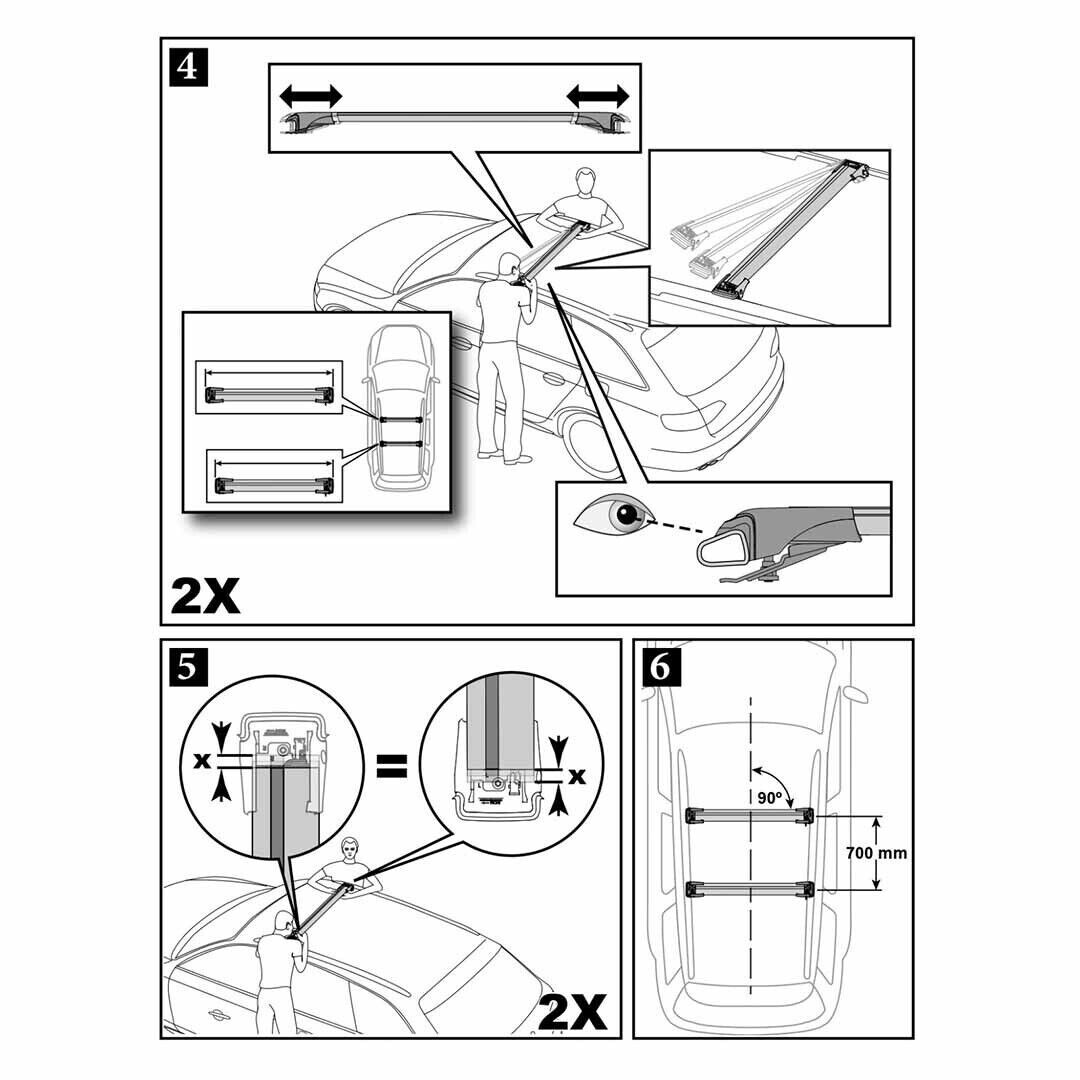 4

2X

5

x

=

x

2X

6

90°

700 mm