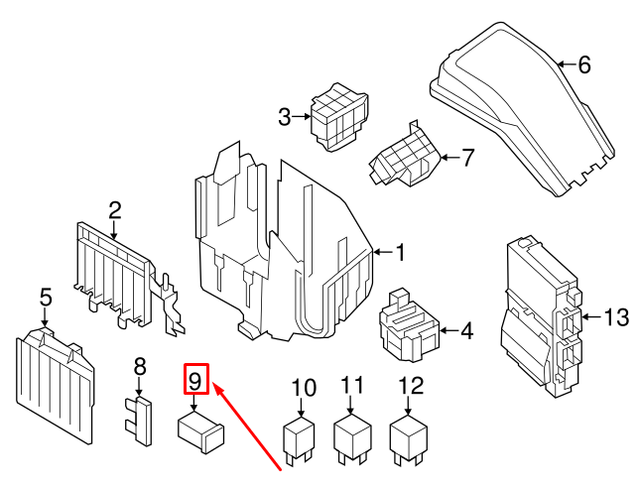 6
3
7
2
1
5
4
13
8
9
10
11
12