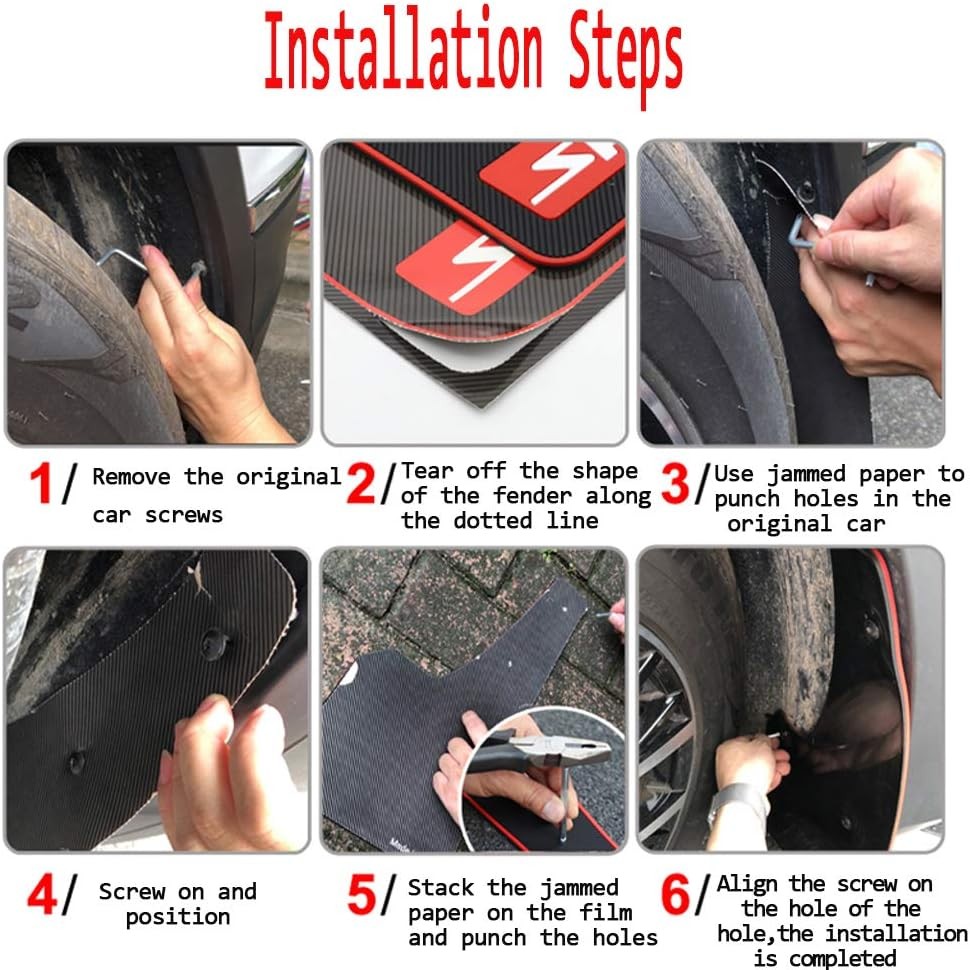 Installation Steps

1/ Remove the original car screws

2/ Tear off the shape of the fender along the dotted line

3/ Use jammed paper to punch holes in the original car

4/ Screw on and position

5/ Stack the jammed paper on the film and punch the holes

6/ Align the screw on the hole of the hole,the installation is completed