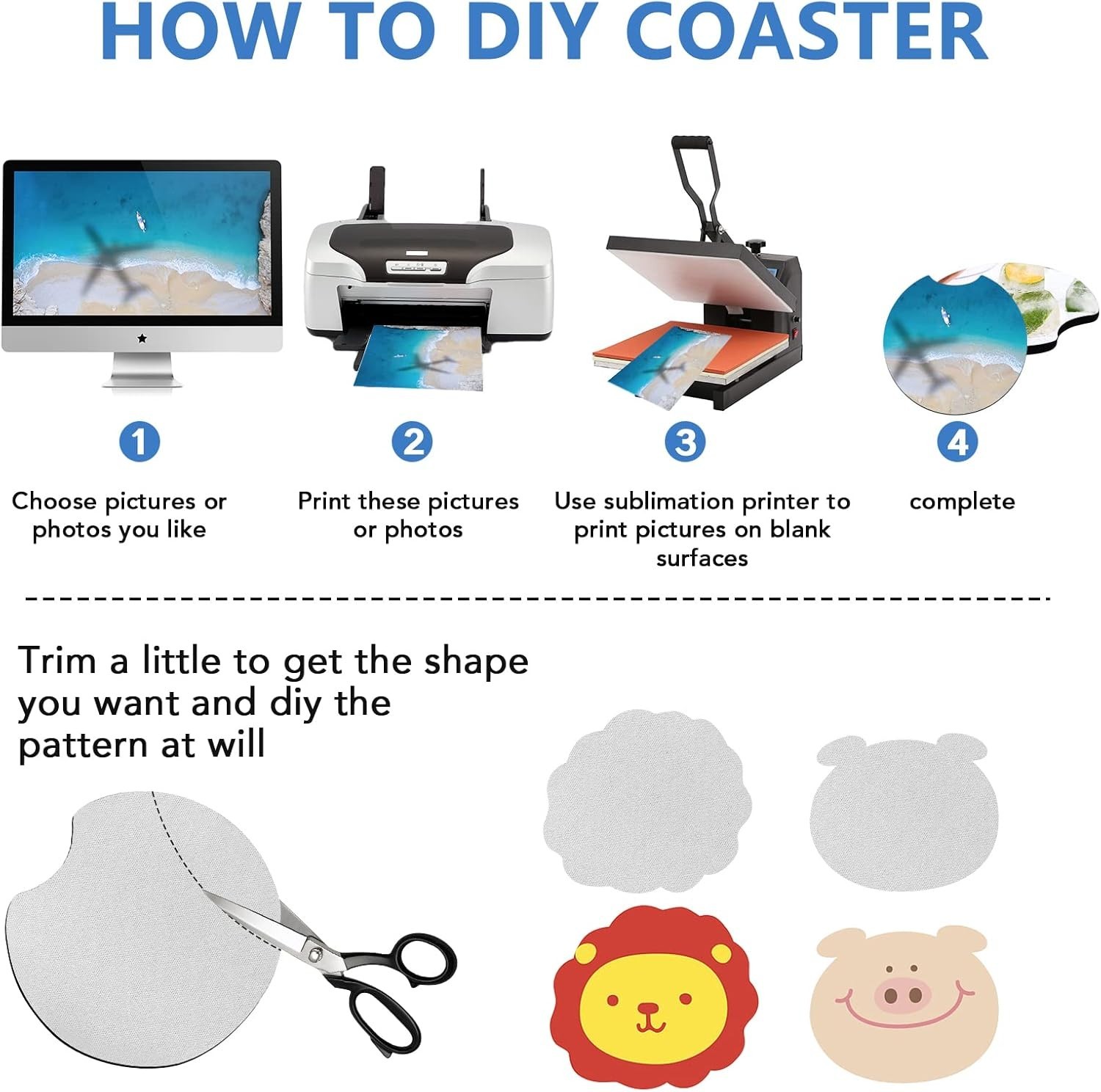 HOW TO DIY COASTER

1
Choose pictures or photos you like

2
Print these pictures or photos

3
Use sublimation printer to print pictures on blank surfaces

4
complete

Trim a little to get the shape you want and diy the pattern at will