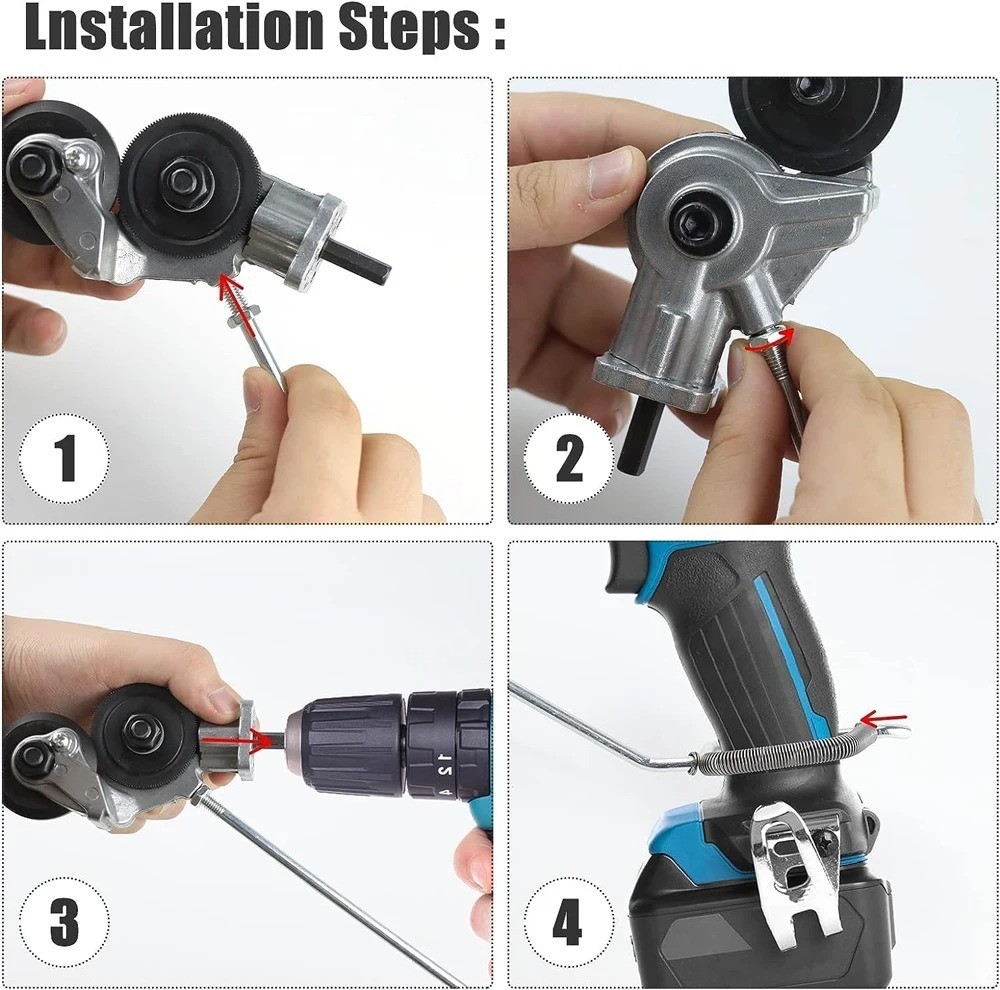 Lnstallation Steps :

1

2

3

4