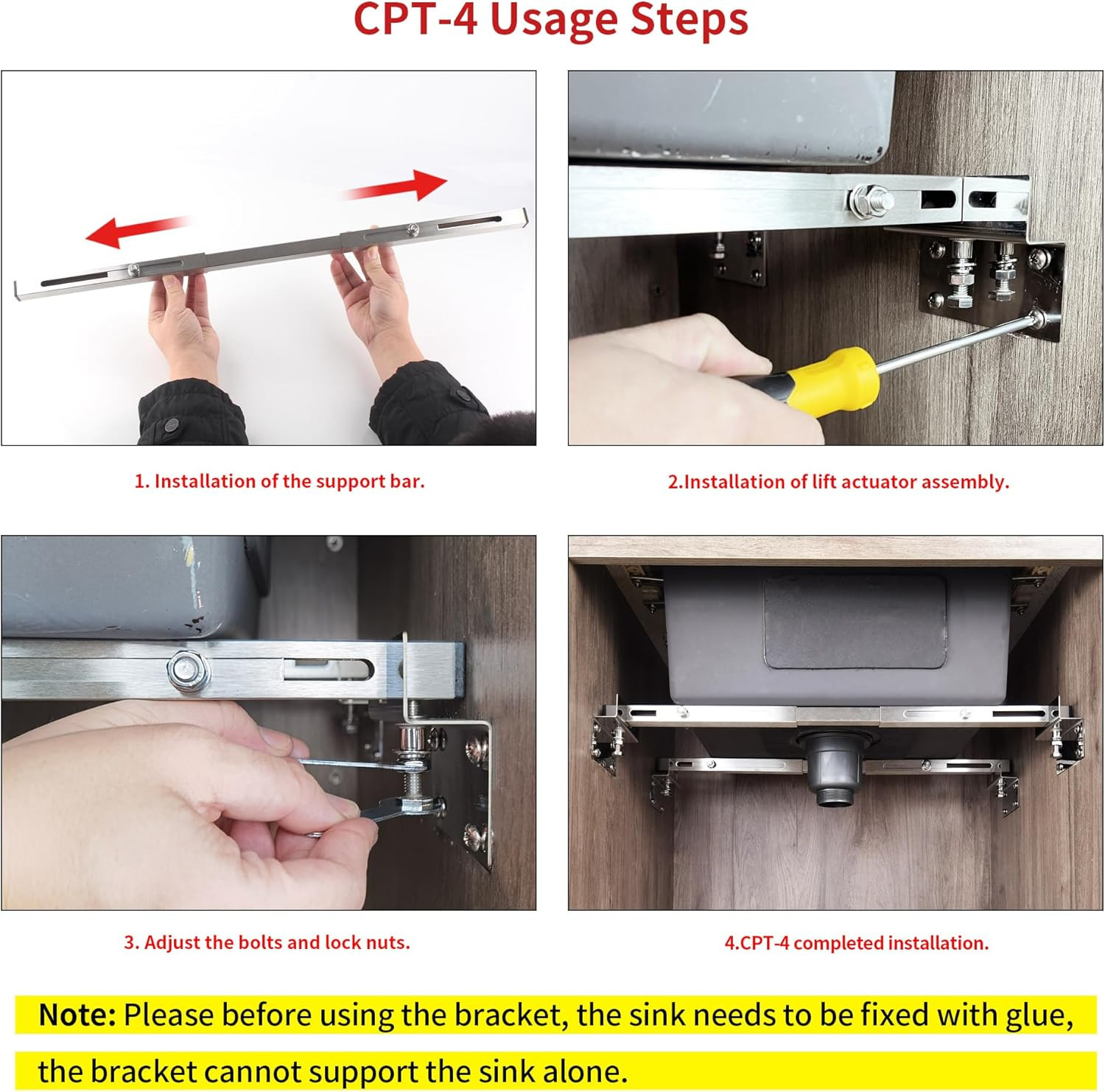 CPT-4 Usage Steps

1. Installation of the support bar.

2.Installation of lift actuator assembly.

3. Adjust the bolts and lock nuts.

4.CPT-4 completed installation.

Note: Please before using the bracket, the sink needs to be fixed with glue, the bracket cannot support the sink alone.