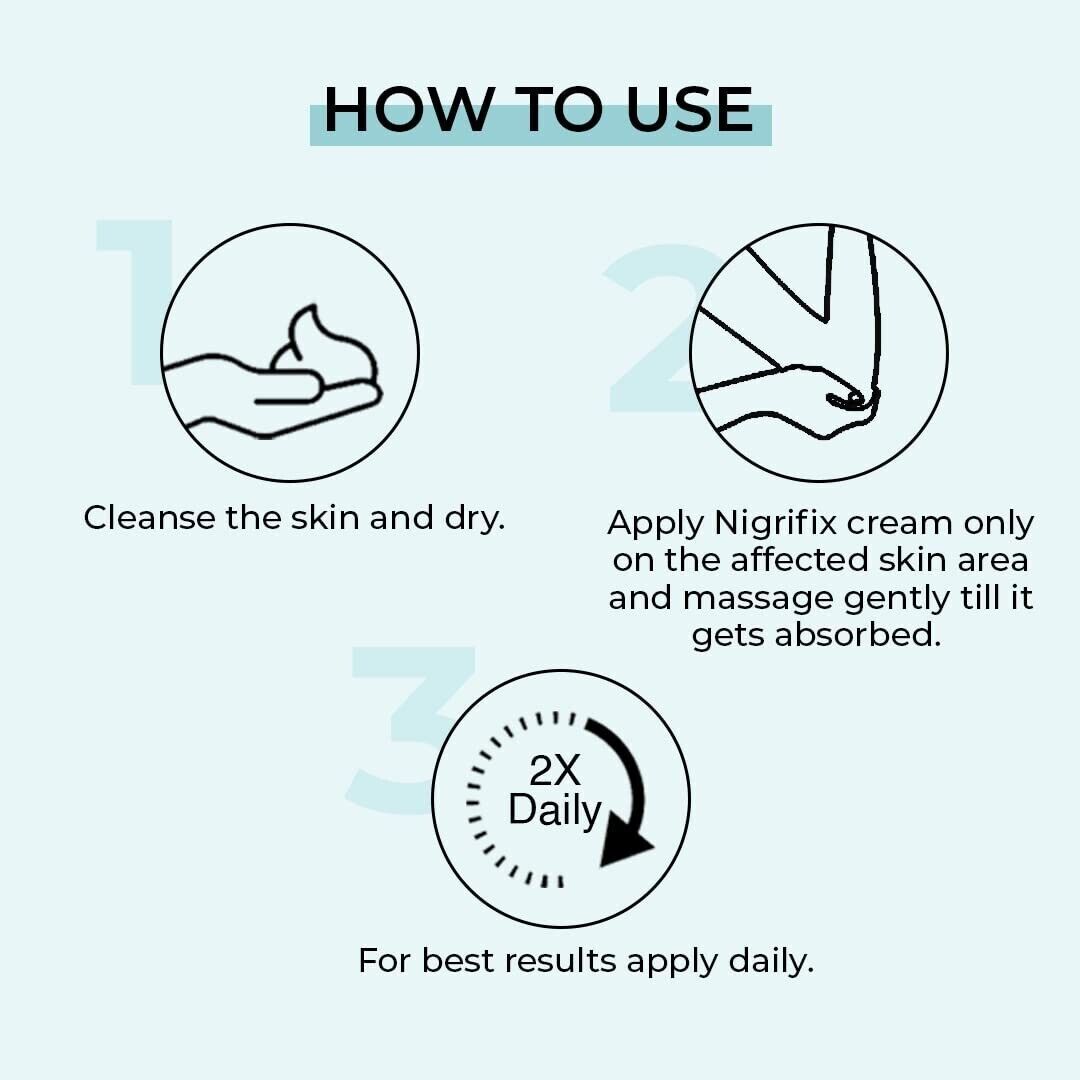 HOW TO USE

1

Cleanse the skin and dry.

2

Apply Nigrifix cream only on the affected skin area and massage gently till it gets absorbed.

3

2X Daily

For best results apply daily.